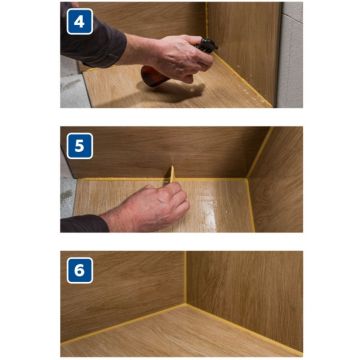 4

5

6