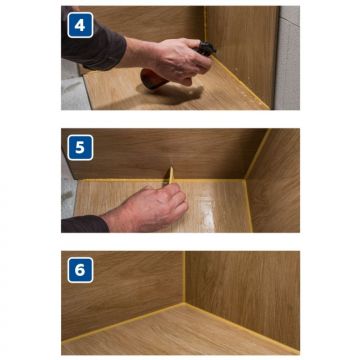 4

5

6