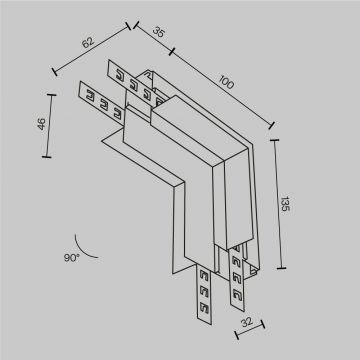 62
35
100
46
135
90°
32