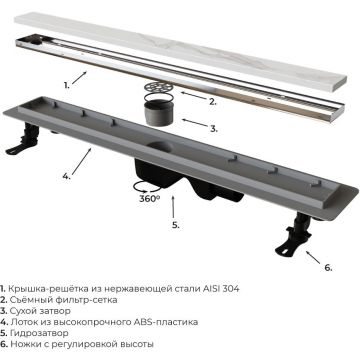 1.

2.

3.

4.

360°

5.

6.

1. Крышка-решётка из нержавеющей стали AISI 304
2. Съёмный фильтр-сетка
3. Сухой затвор
4. Лоток из высокопрочного ABS-пластика
5. Гидрозатвор
6. Ножки с регулировкой высоты