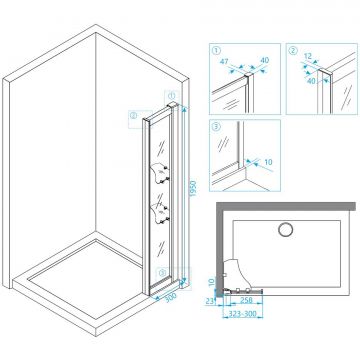 ①
②
1950
③
300

①
47
40

②
12
40

③
10

10
23
258
323-300