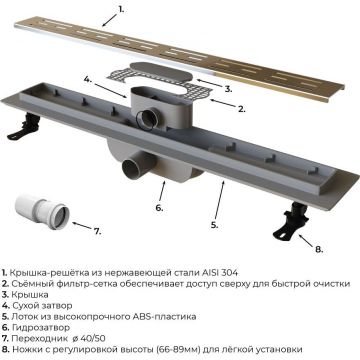 1.

4.

3.

2.

6.

5.

7.

8.

1. Крышка-решётка из нержавеющей стали AISI 304
2. Съёмный фильтр-сетка обеспечивает доступ сверху для быстрой очистки
3. Крышка
4. Сухой затвор
5. Лоток из высокопрочного ABS-пластика
6. Гидрозатвор
7. Переходник ø 40/50
8. Ножки с регулировкой высоты (66-89мм) для лёгкой установки