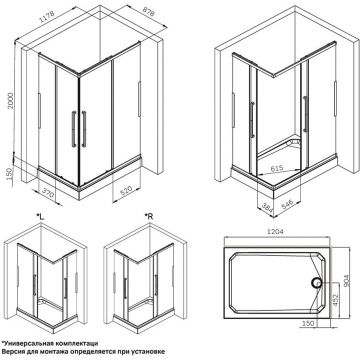 1178
878
2000
150
370
520
615
384
546
*L
*R
1204
904
452
150
*Универсальная комплектаци
Версия для монтажа определяется при установке