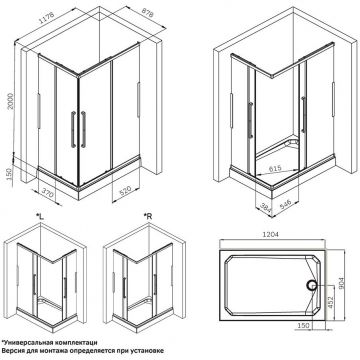 1176

878

2000

150

370

520

615

384

546

*L

*R

1204

904

452

150

*Универсальная комплектаци
Версия для монтажа определяется при установке