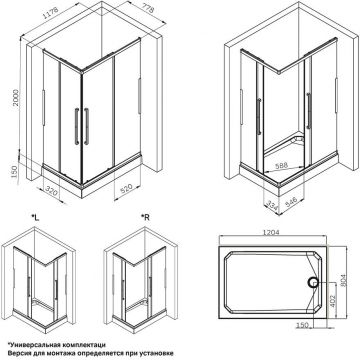 1178

778

2000

150

320

520

588

334

546

*L

*R

1204

804

402

150

*Универсальная комплектаци
Версия для монтажа определяется при установке