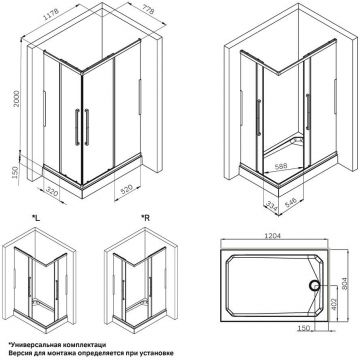 1178
778
2000
150
320
520
588
334
546
*L
*R
1204
804
402
150
*Универсальная комплектаци
Версия для монтажа определяется при установке