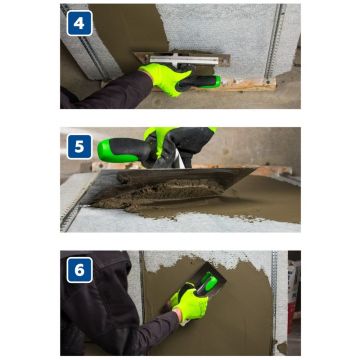 4

5

6