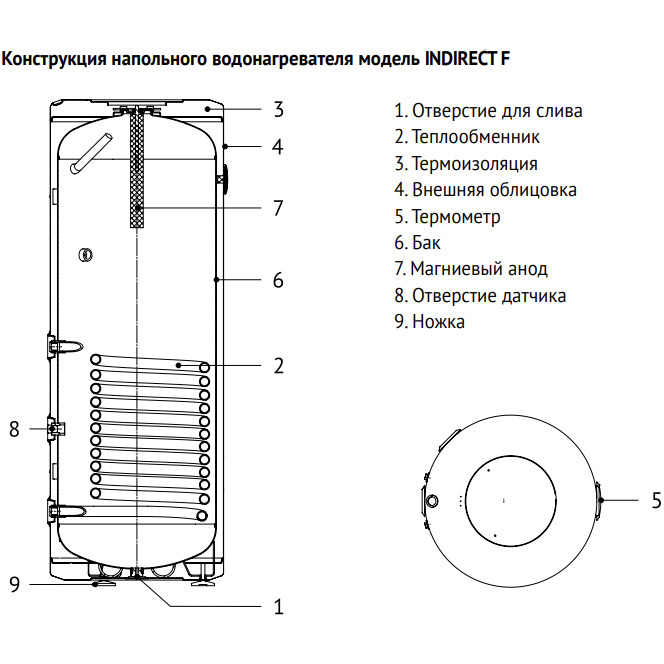 Конструкция напольного водонагревателя модель INDIRECT F

3
4
7
6
2
8
9
1

1. Отверстие для слива
2. Теплообменник
3. Термоизоляция
4. Внешняя облицовка
5. Термометр
6. Бак
7. Магниевый анод
8. Отверстие датчика
9. Ножка

5