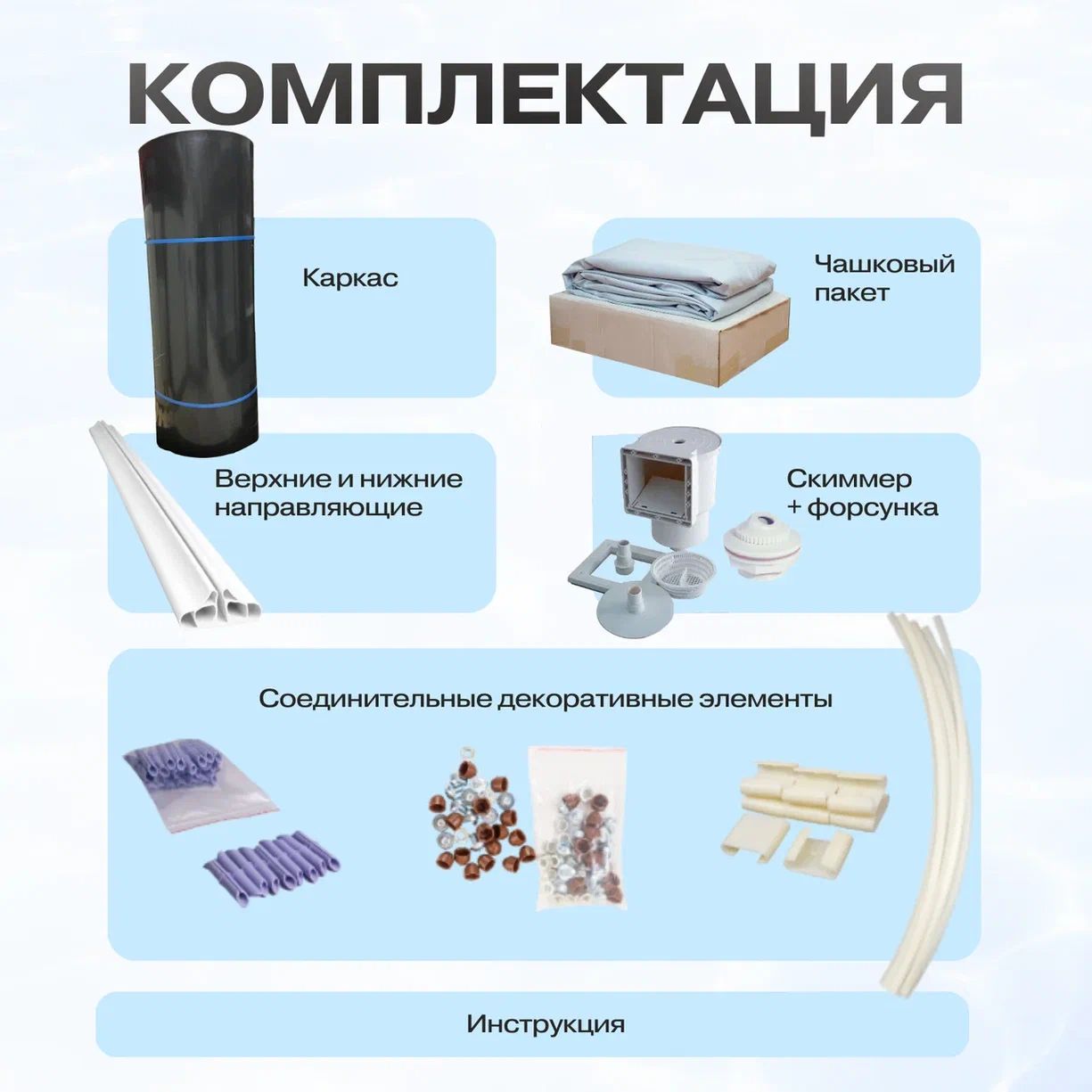 КОМПЛЕКТАЦИЯ

Каркас

Чашковый пакет

Верхние и нижние направляющие

Скиммер + форсунка

Соединительные декоративные элементы

Инструкция