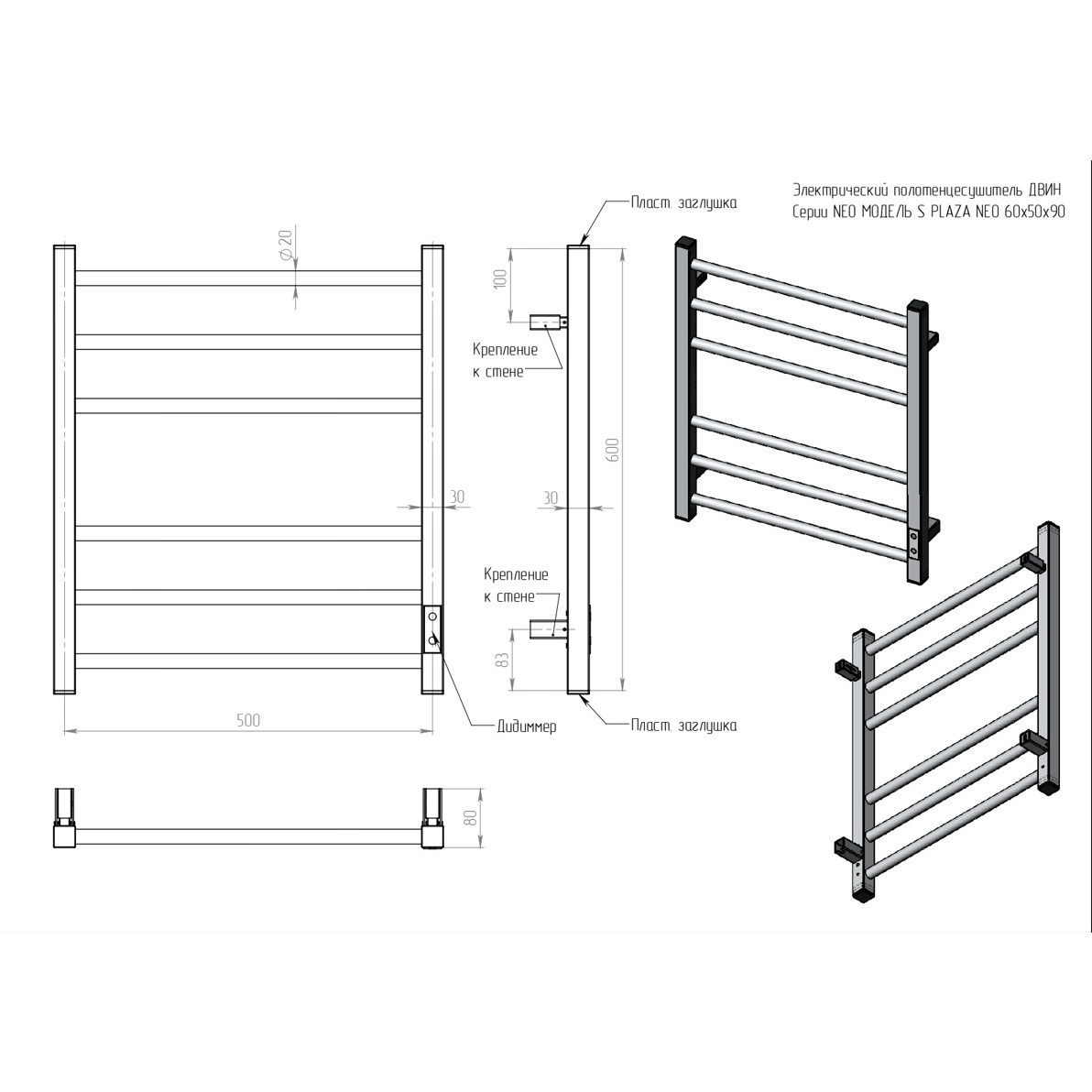 Электрический полотенцесушитель ДВИН
Серии NEO МОДЕЛЬ S PLAZA NEO 60x50x90

Пласт. заглушка

$\varnothing 20$

100

Крепление
к стене

600

30

30

Крепление
к стене

83

500

Дидиммер

Пласт. заглушка

80