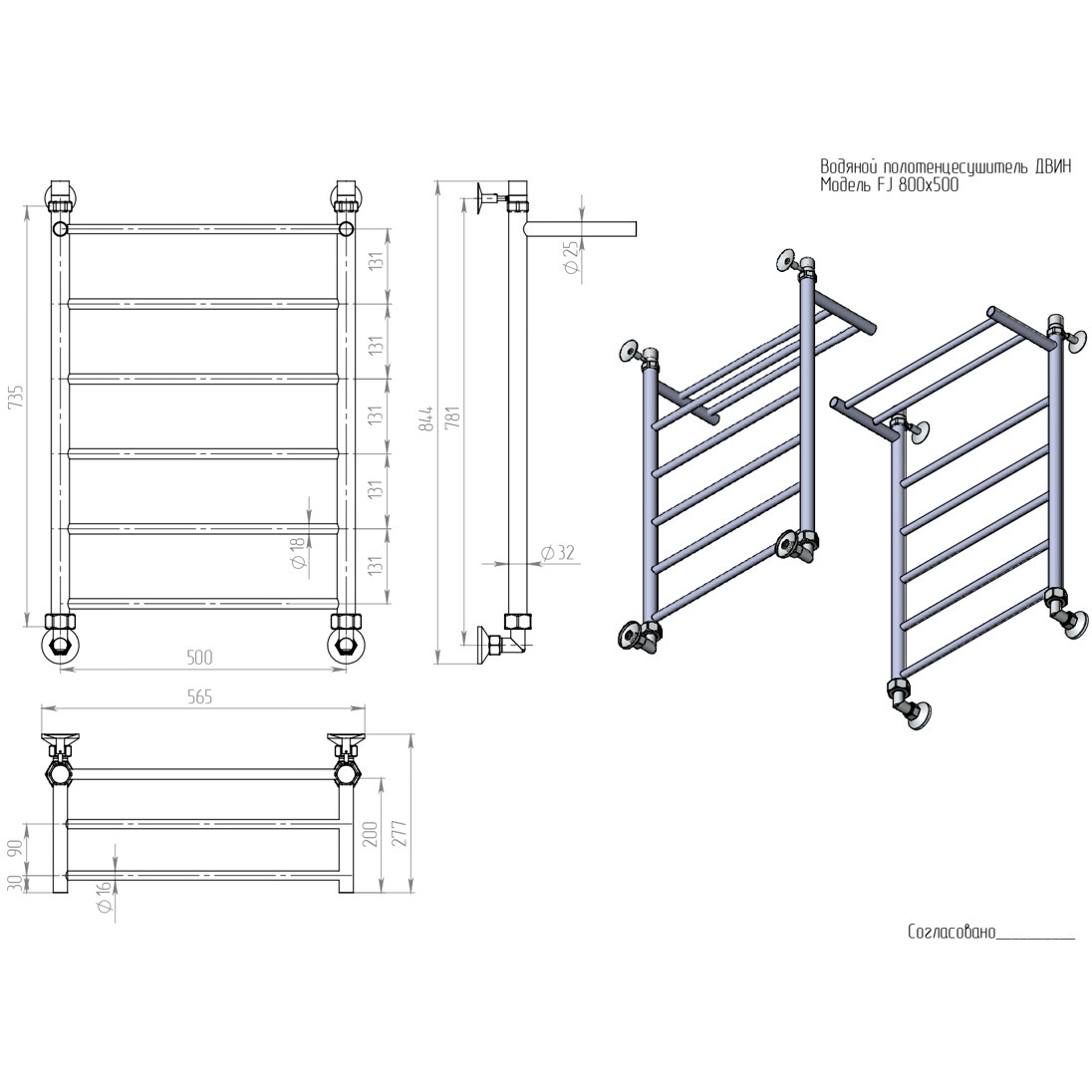 Водяной полотенцесушитель ДВИН
Модель FJ 800x500

735
131
131
131
131
131
$\varnothing 18$
500
844
781
$\varnothing 25$
$\varnothing 32$
565
90
30
$\varnothing 16$
200
277

Согласовано__________