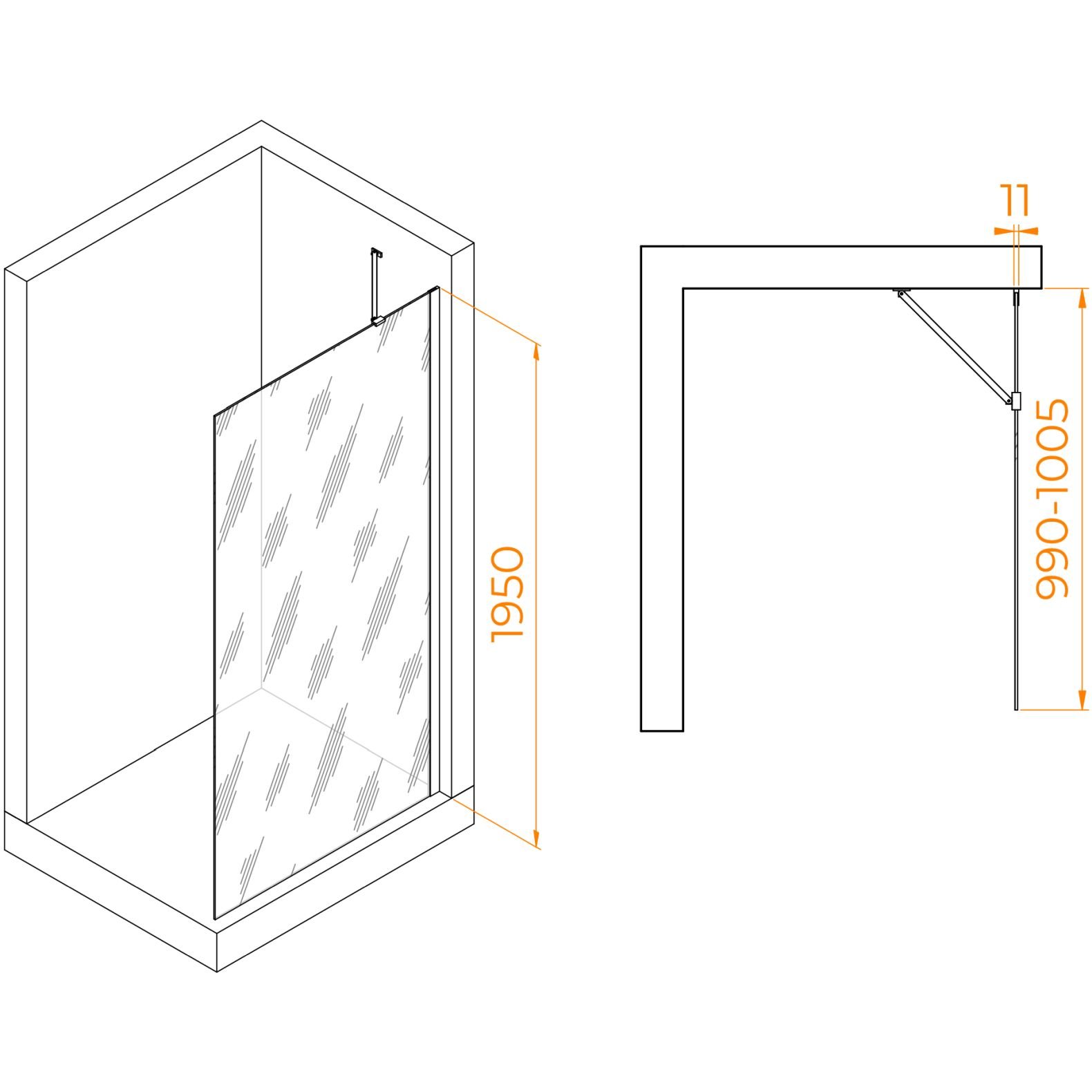 1950

11

990-1005