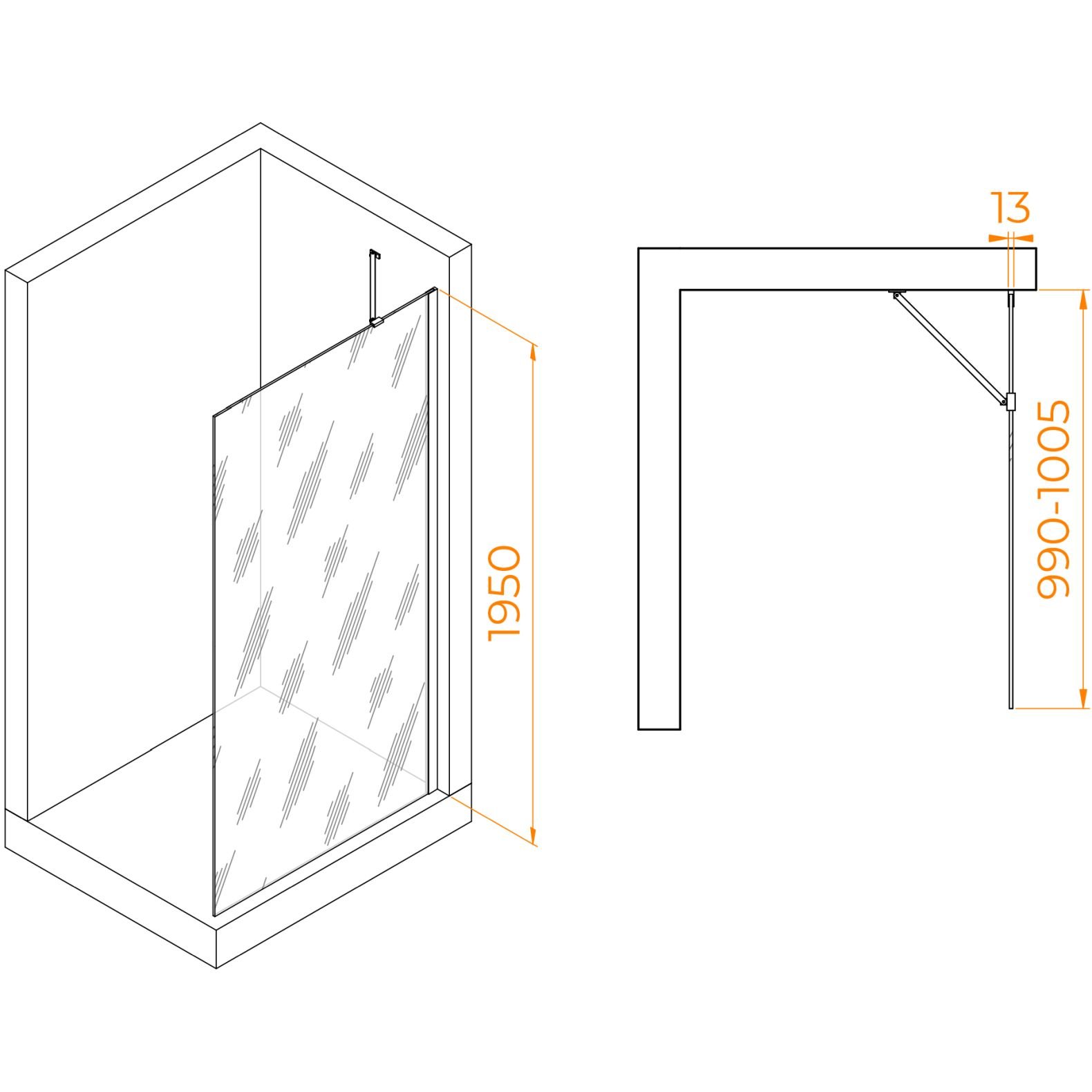 1950

13

990-1005