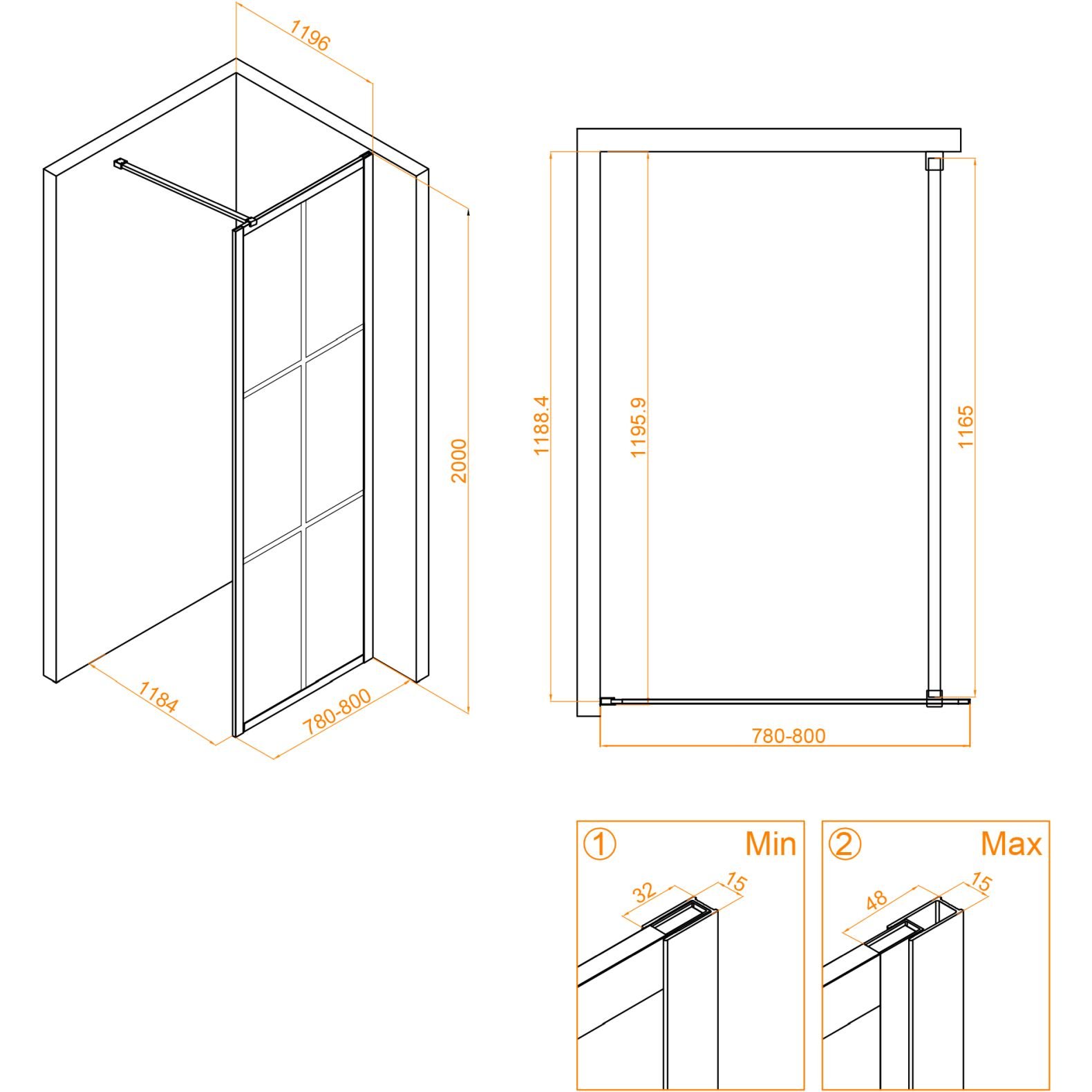 1196

2000

1184

780-800

1188.4

1195.9

1165

780-800

① Min

32

15

② Max

48

15