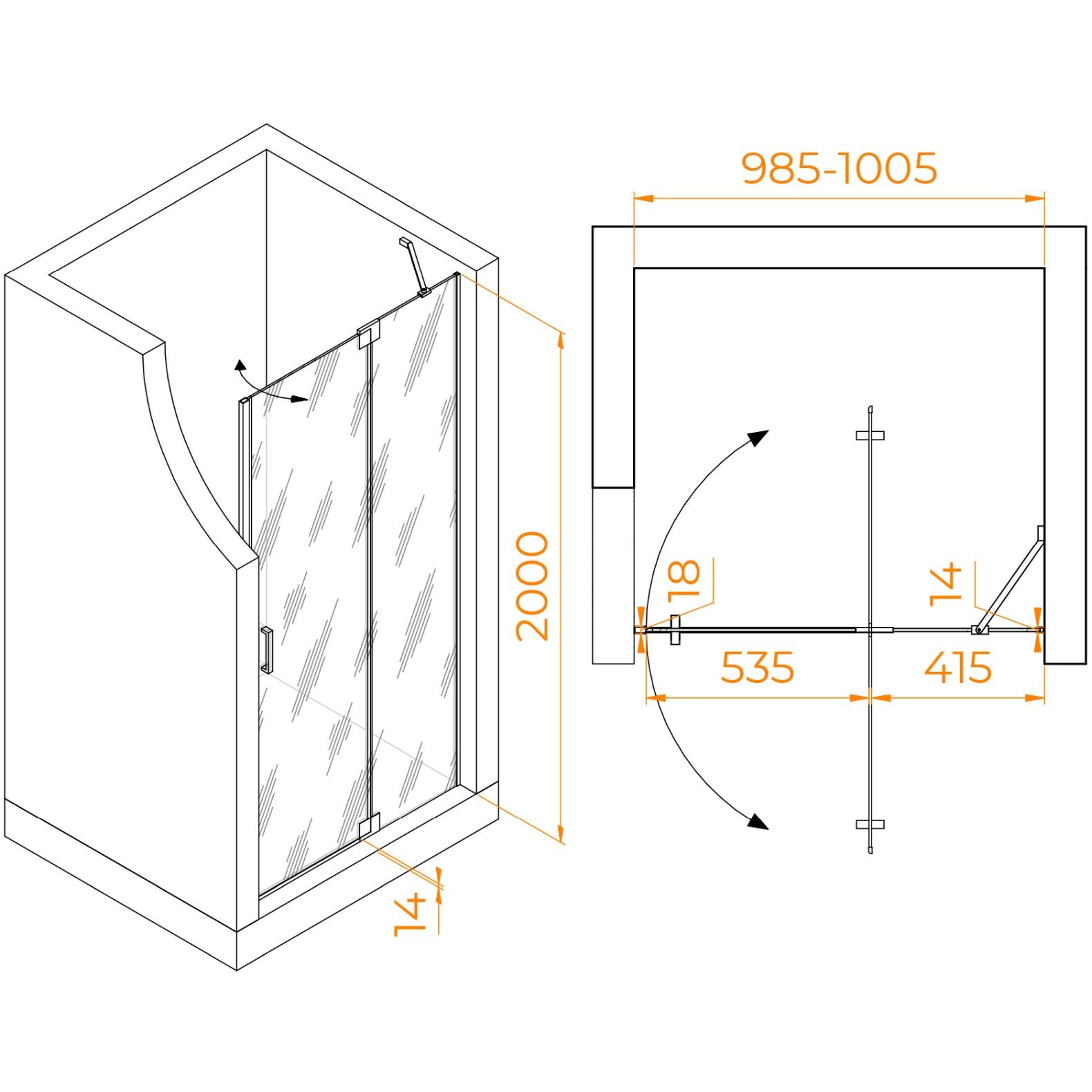 2000
14
985-1005
18
14
535
415