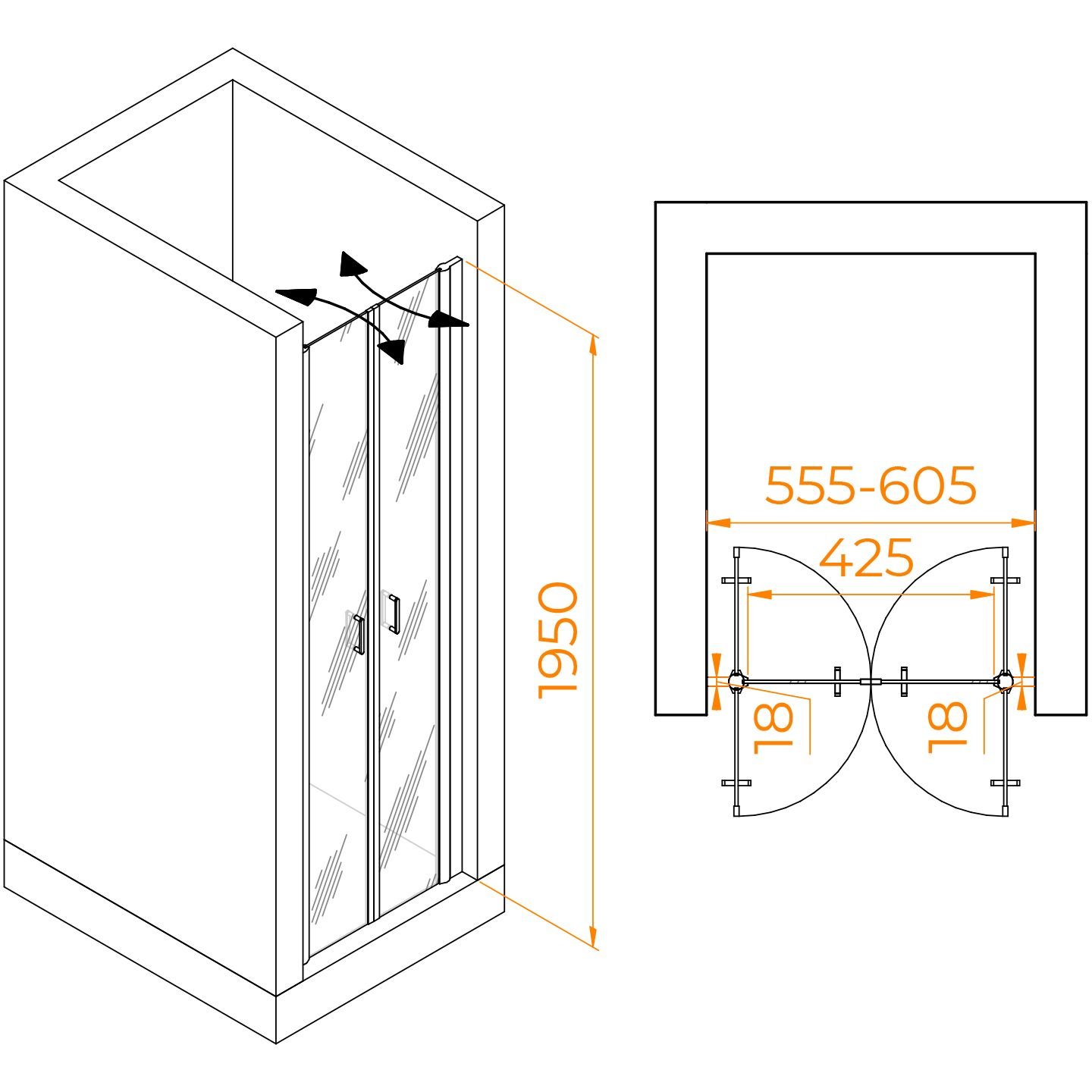 1950

555-605

425

18

18