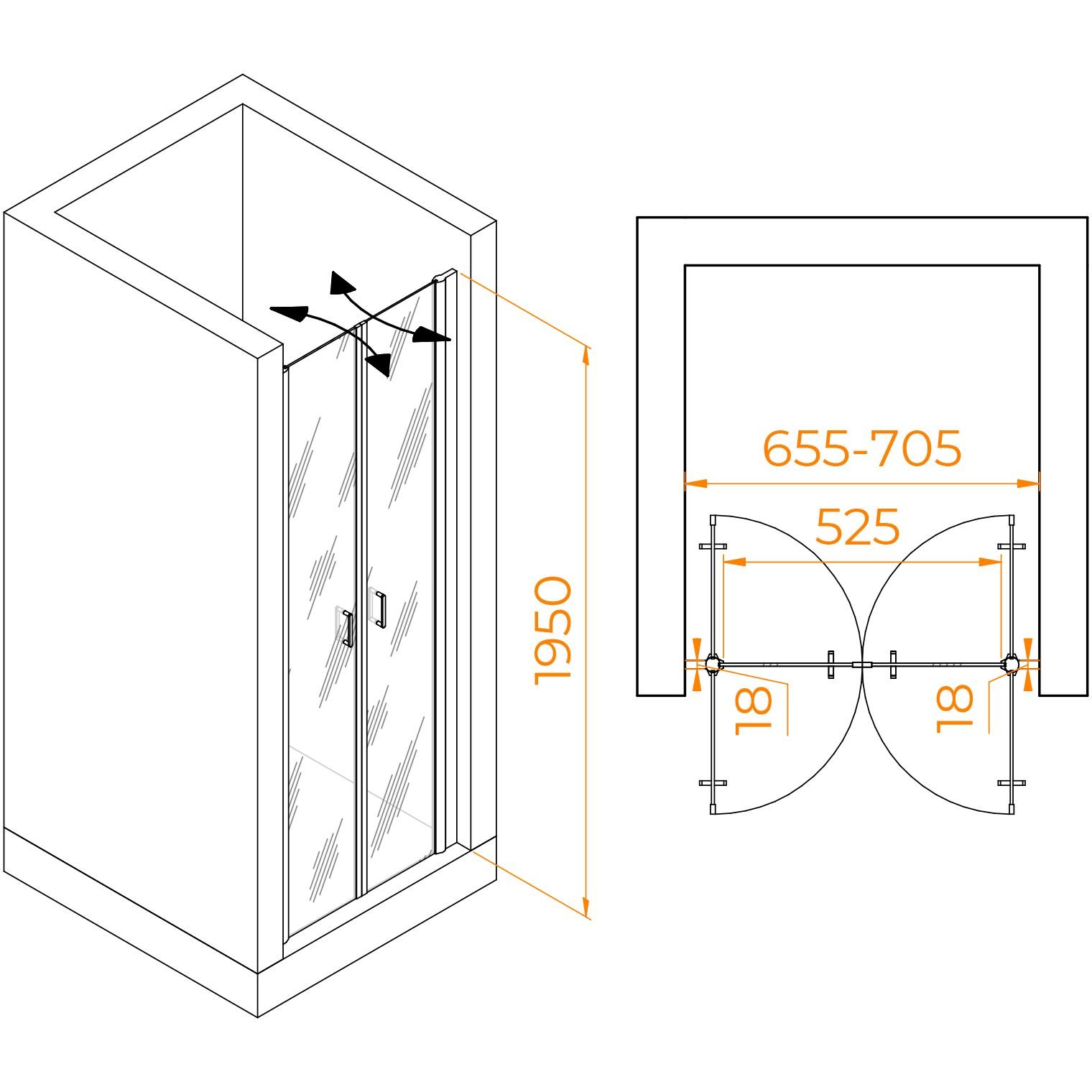 1950

655-705

525

18

18