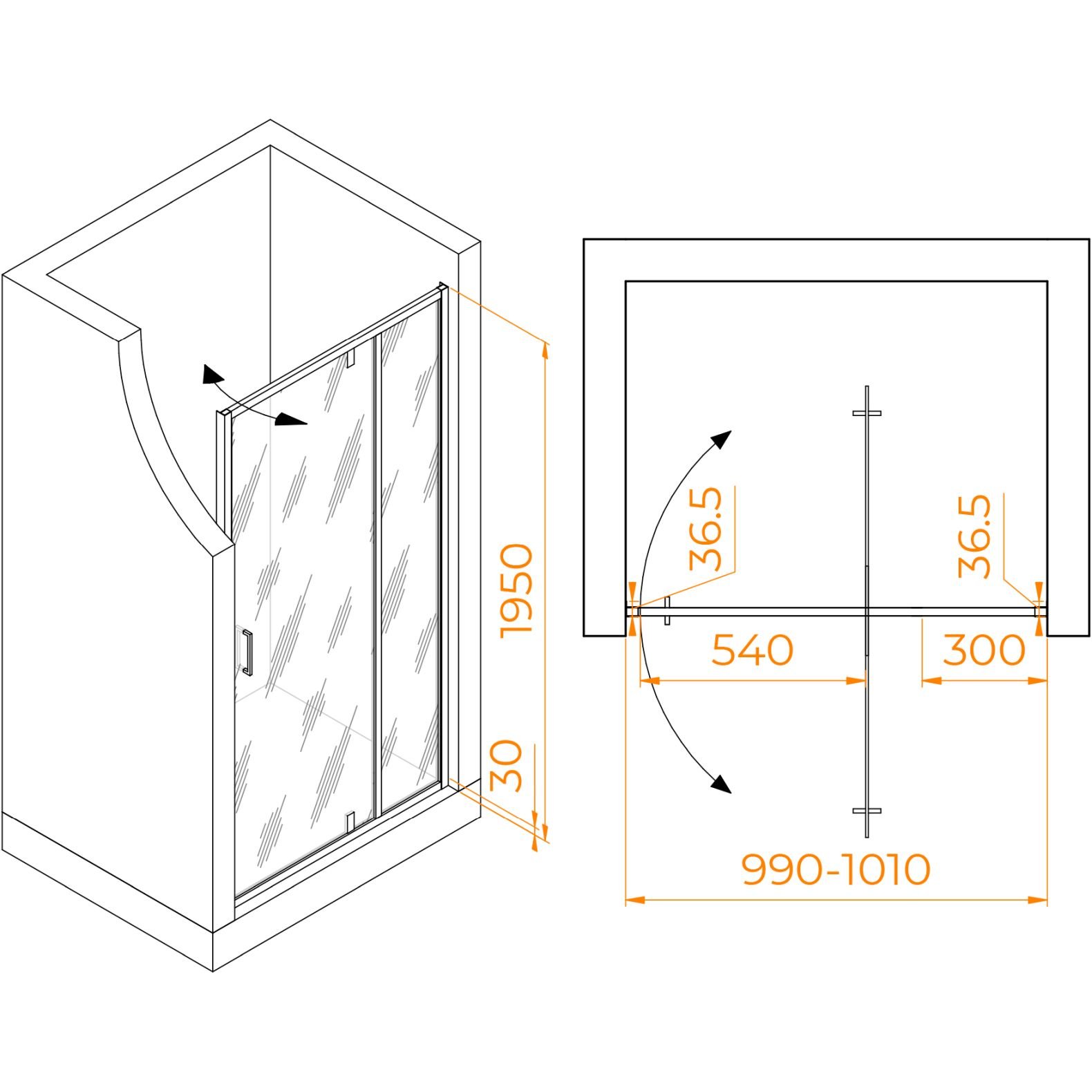 1950
30
36.5
36.5
540
300
990-1010