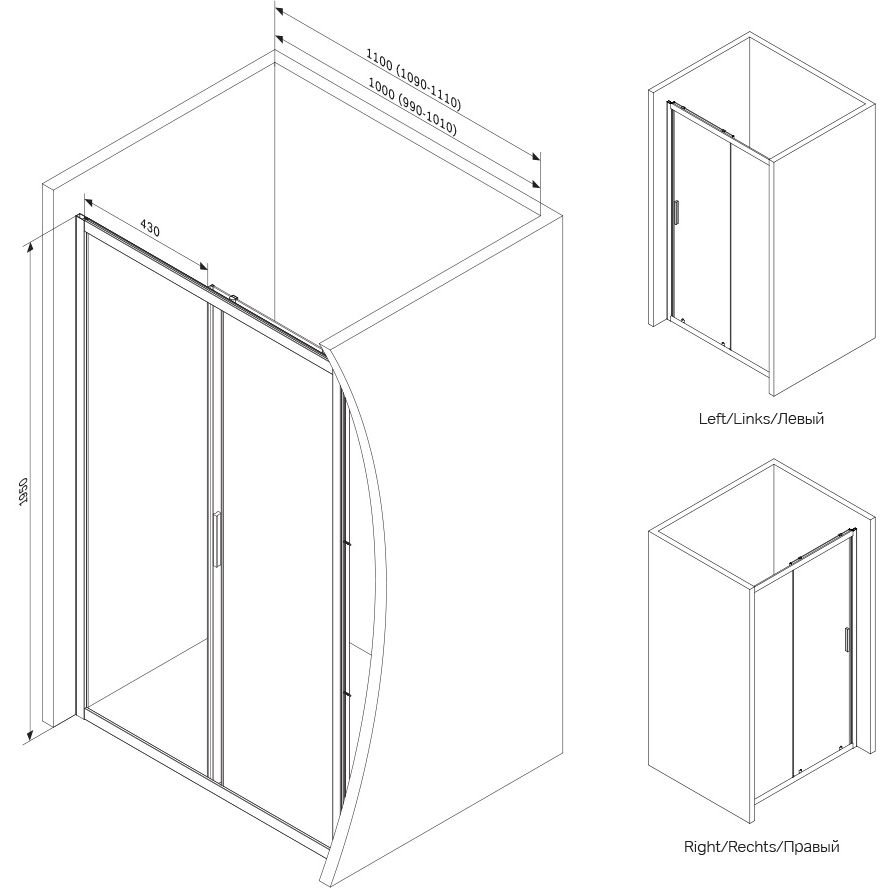 1100 (1090-1110)
1000 (990-1010)
430
1950
Left/Links/Левый
Right/Rechts/Правый