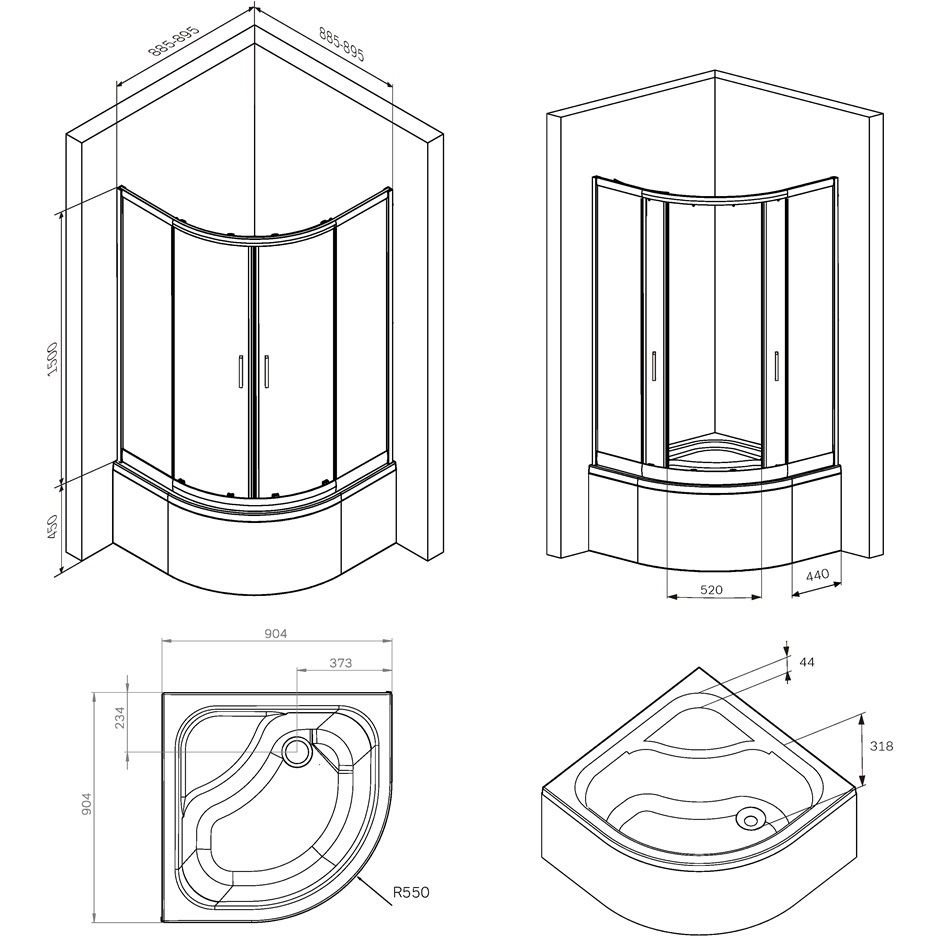 885-895
885-895
1500
450
520
440
904
373
234
904
R550
44
318