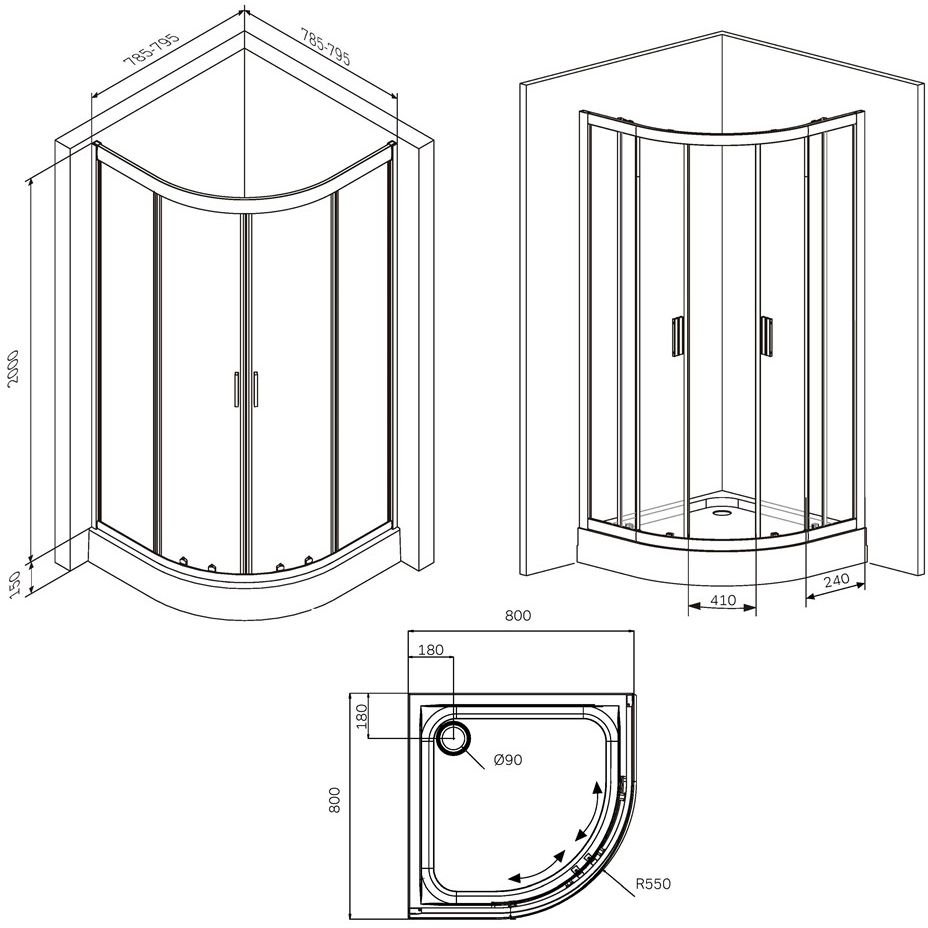 785-795
785-795
2000
150
410
240
800
180
180
Ø90
800
R550