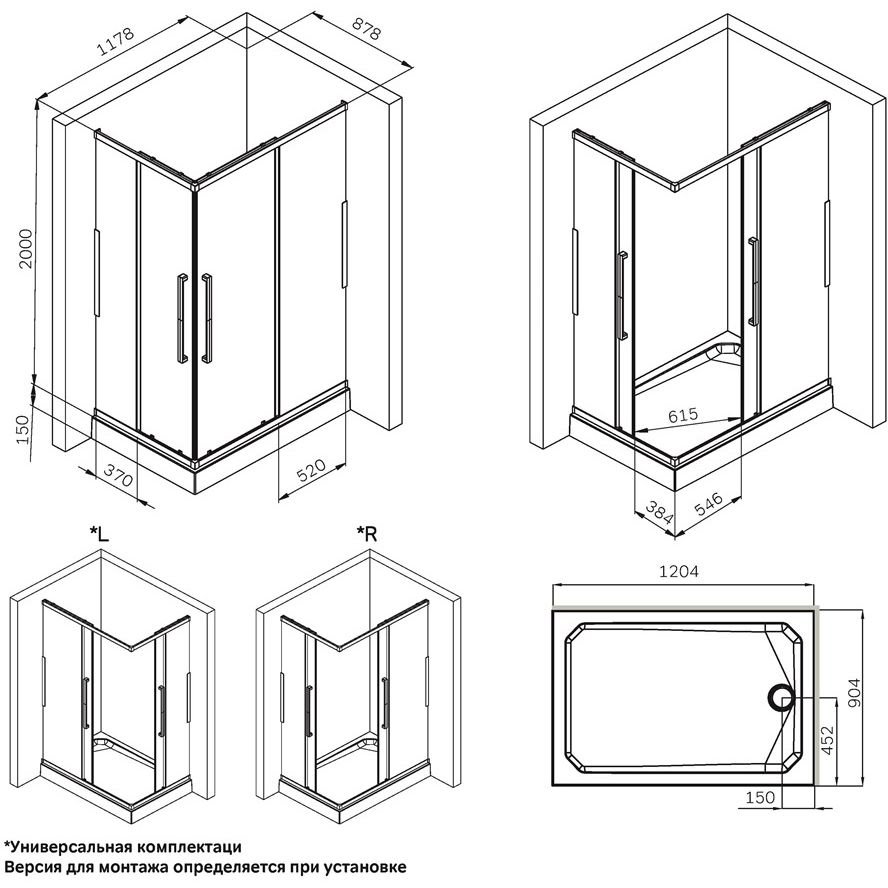 1178
878
2000
150
370
520
615
384
546
*L
*R
1204
904
452
150
*Универсальная комплектаци
Версия для монтажа определяется при установке