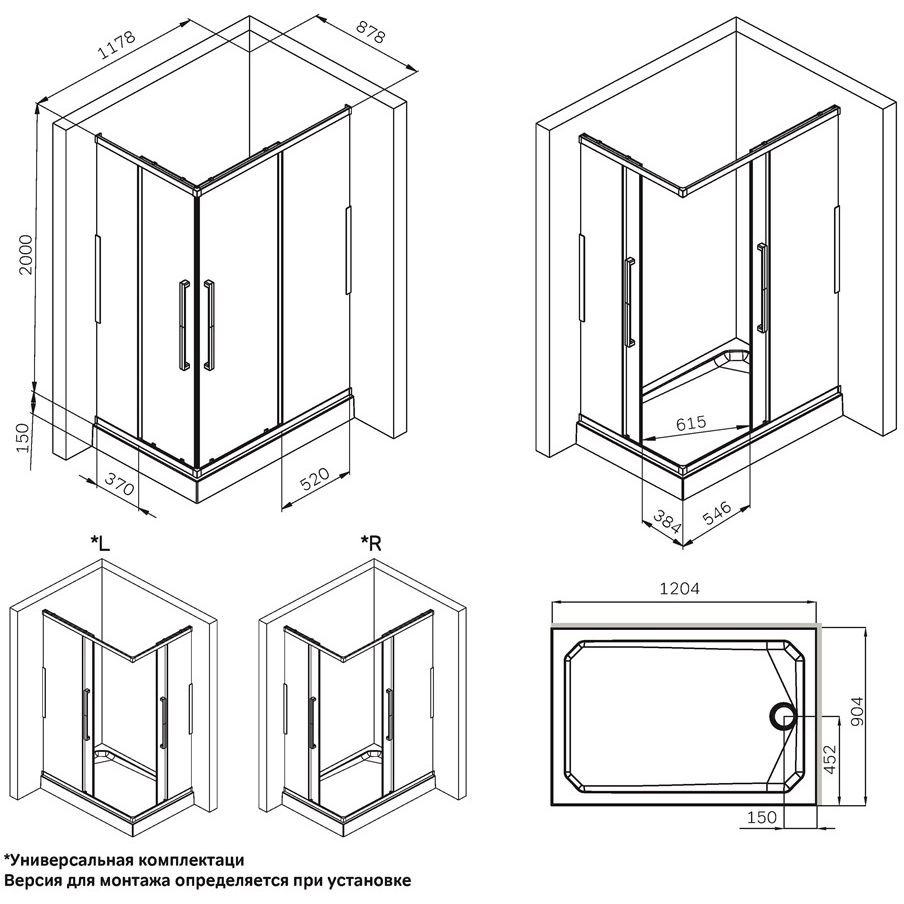 1178
878
2000
150
370
520
615
384
546
*L
*R
1204
904
452
150
*Универсальная комплектаци
Версия для монтажа определяется при установке