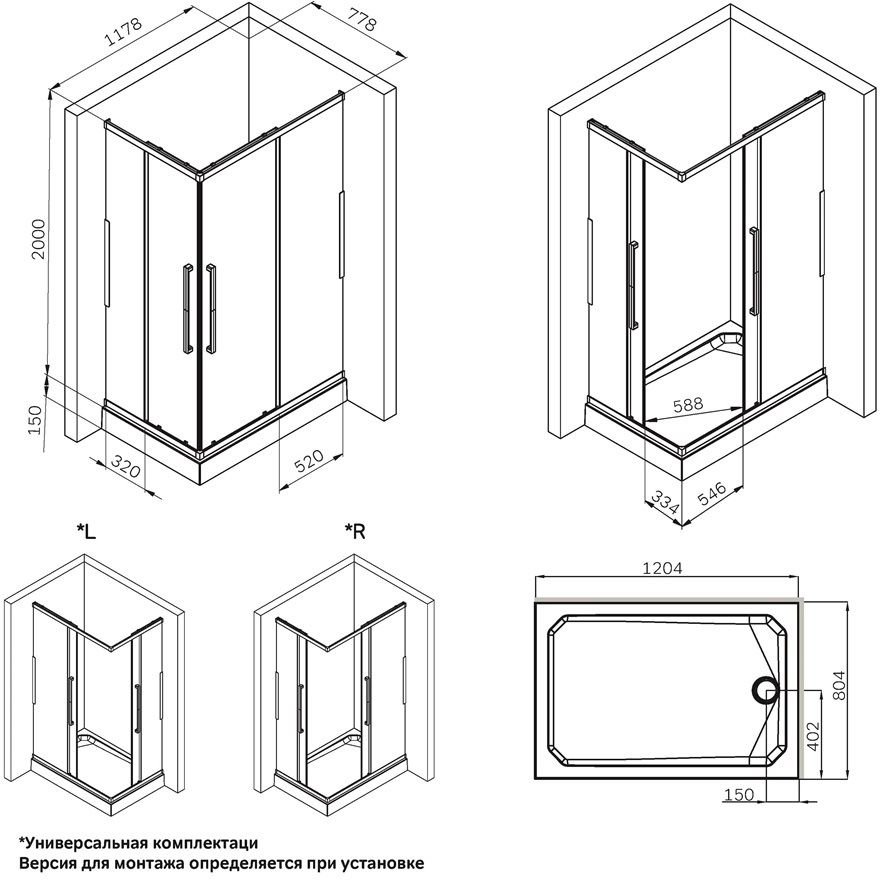 1178
778
2000
150
320
520
588
334
546
*L
*R
1204
804
402
150

*Универсальная комплектаци
Версия для монтажа определяется при установке