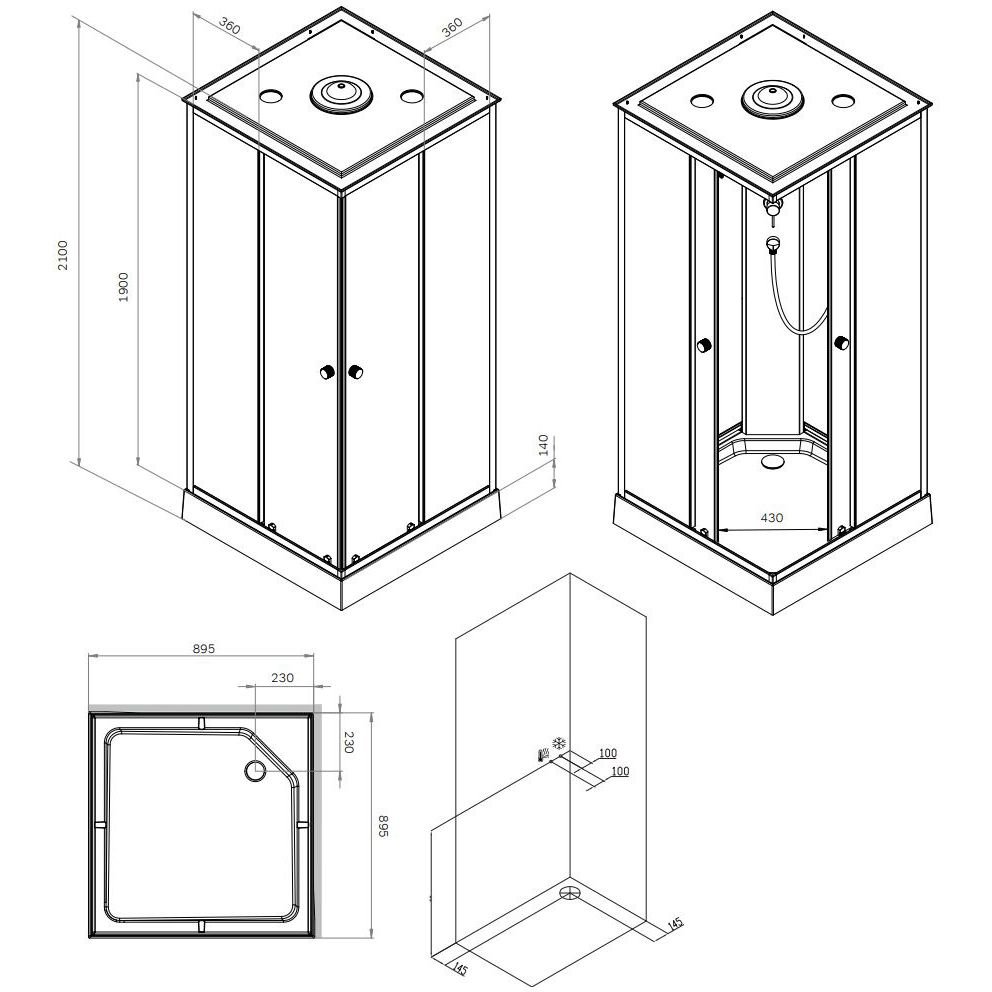 360
360
2100
1900
140
430
895
230
230
895
100
100
145
145