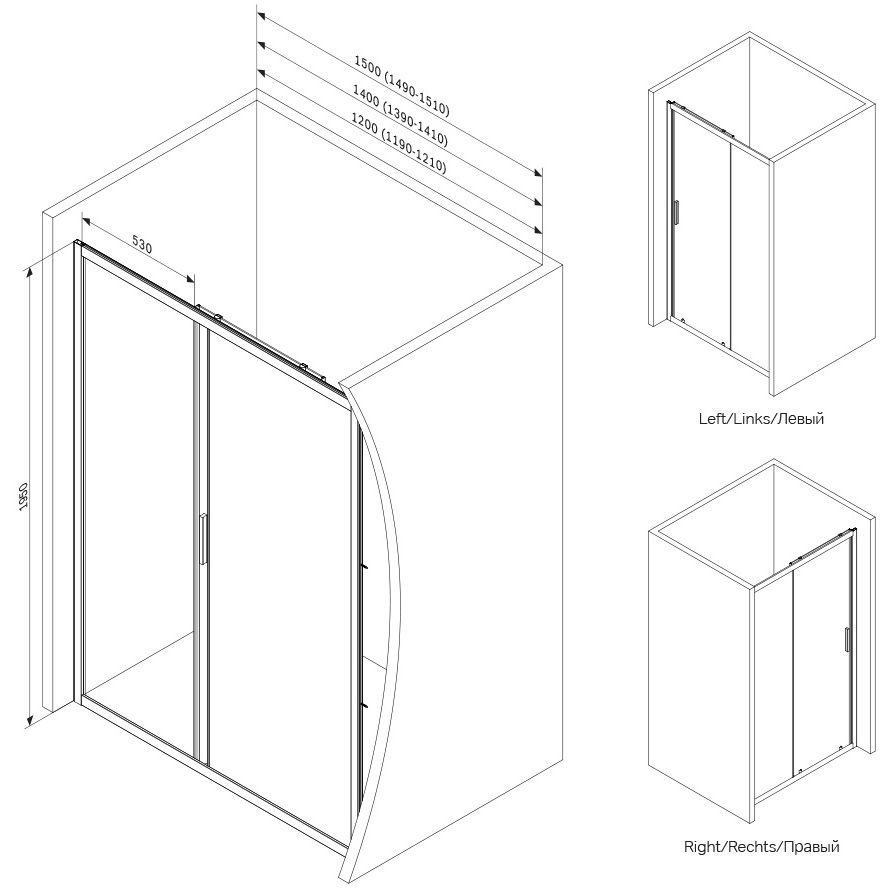 1500 (1490-1510)
1400 (1390-1410)
1200 (1190-1210)
530
1950
Left/Links/Левый
Right/Rechts/Правый