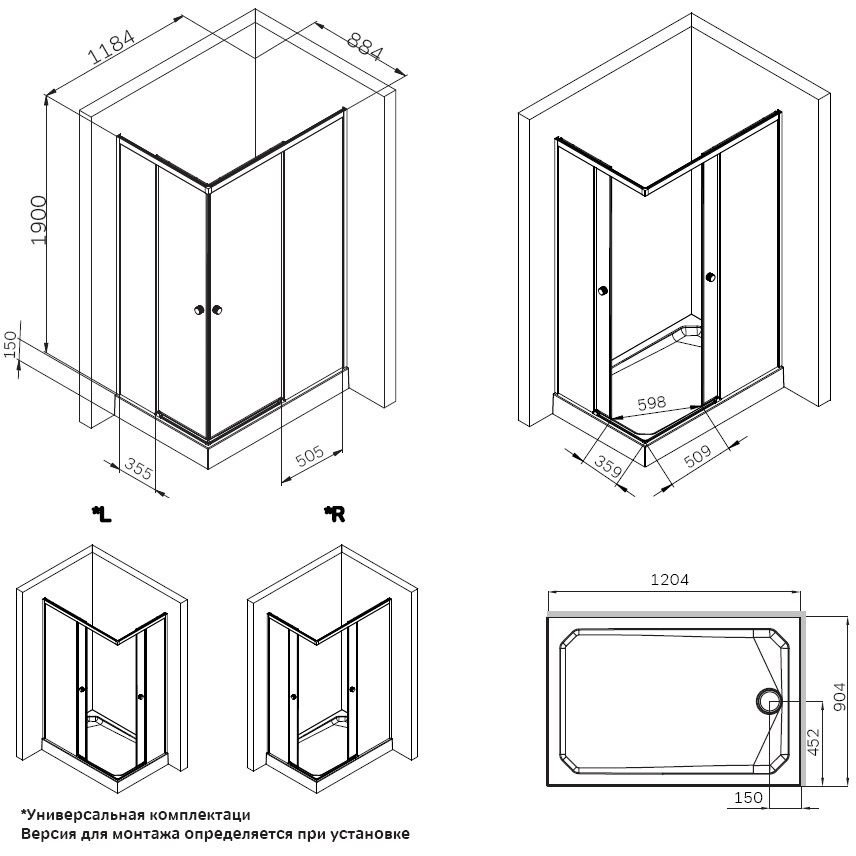 1184
884
1900
150
355
505
598
359
509
*L
*R
1204
904
452
150
*Универсальная комплектаци
Версия для монтажа определяется при установке