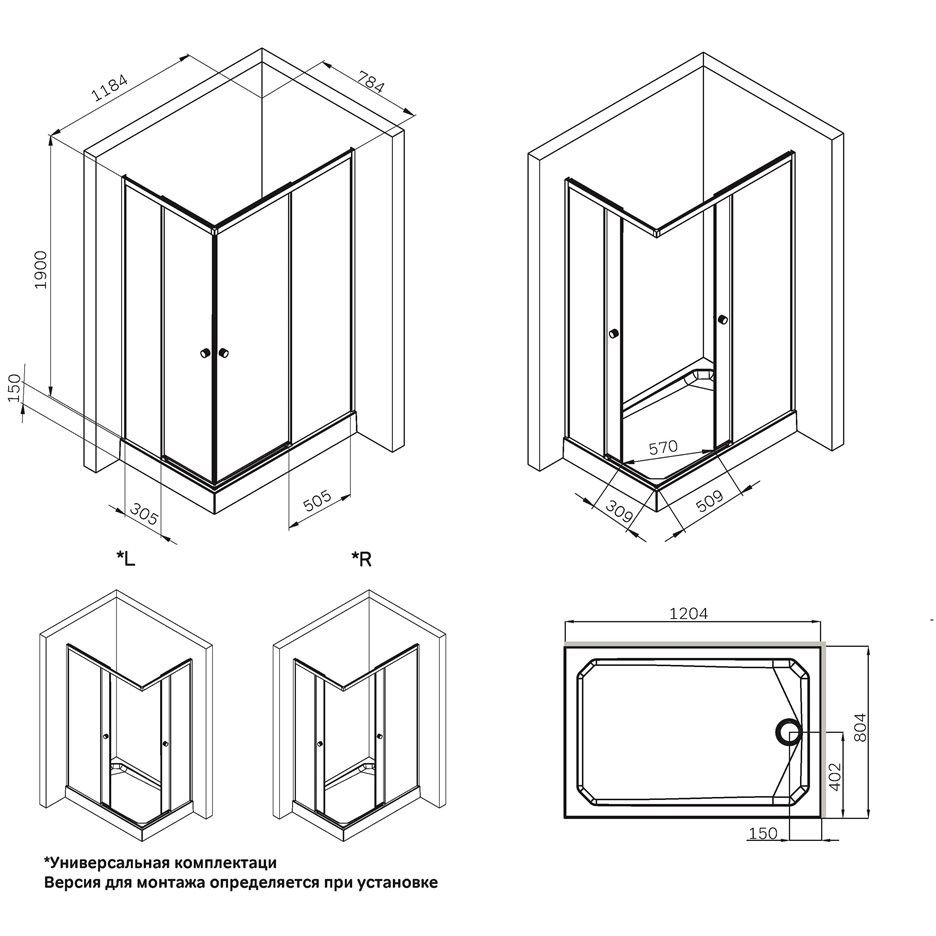 1184
784
1900
150
305
505
570
309
509
*L
*R
1204
804
402
150
*Универсальная комплектаци
Версия для монтажа определяется при установке