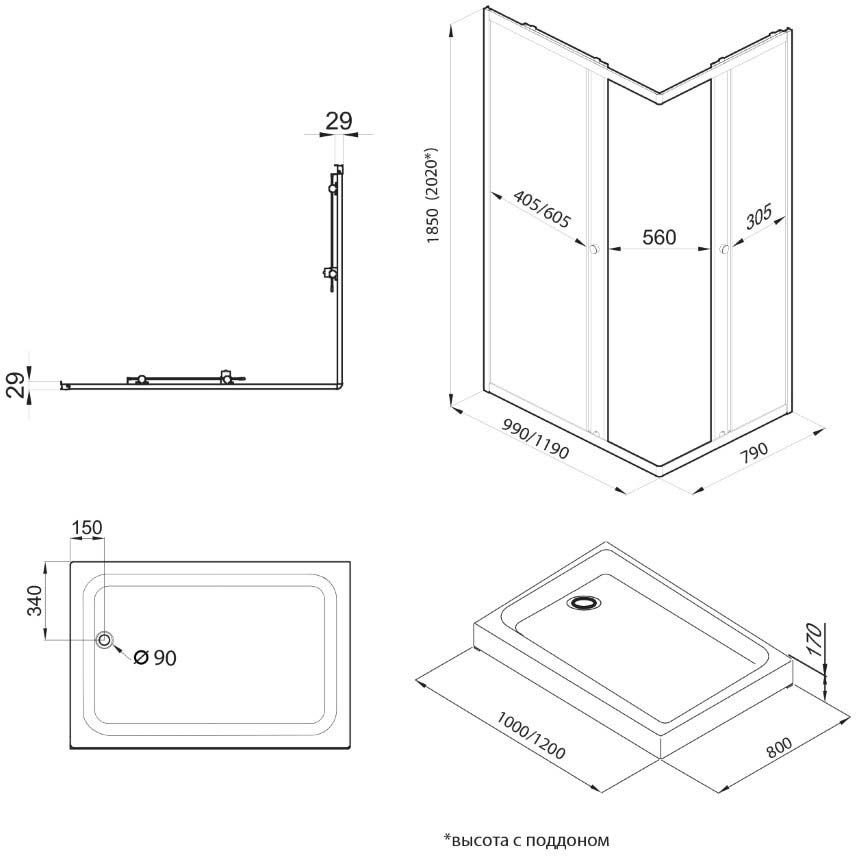 29

29

1850 (2020*)

405/605

560

305

990/1190

790

150

340

Ø 90

170

1000/1200

800

*высота с поддоном