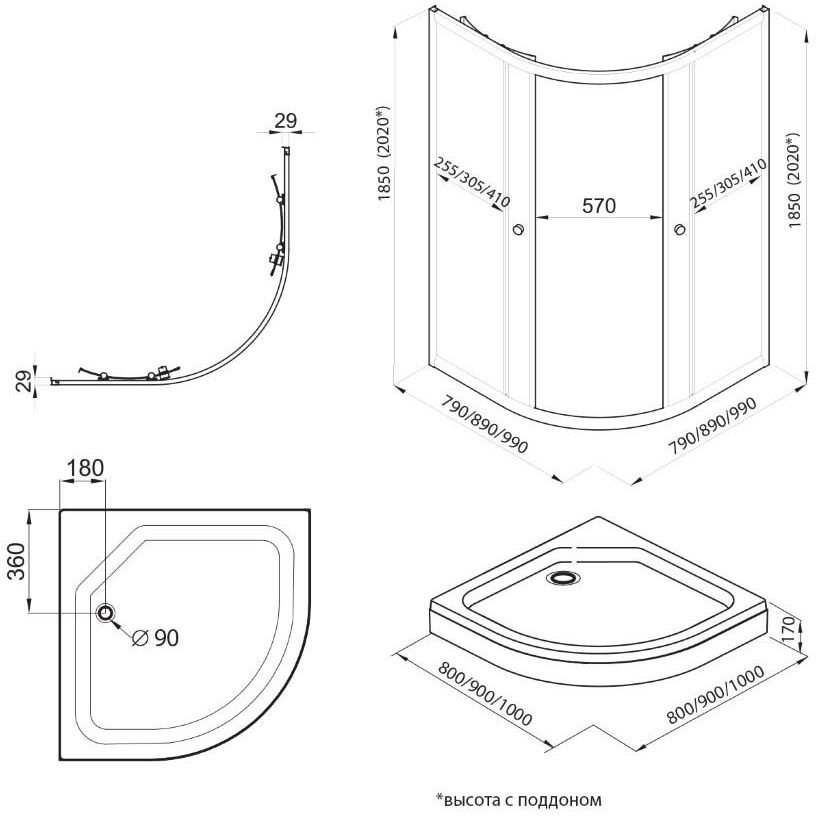 29

29

1850 (2020*)

255/305/410

570

255/305/410

1850 (2020*)

790/890/990

790/890/990

180

360

∅ 90

170

800/900/1000

800/900/1000

*высота с поддоном