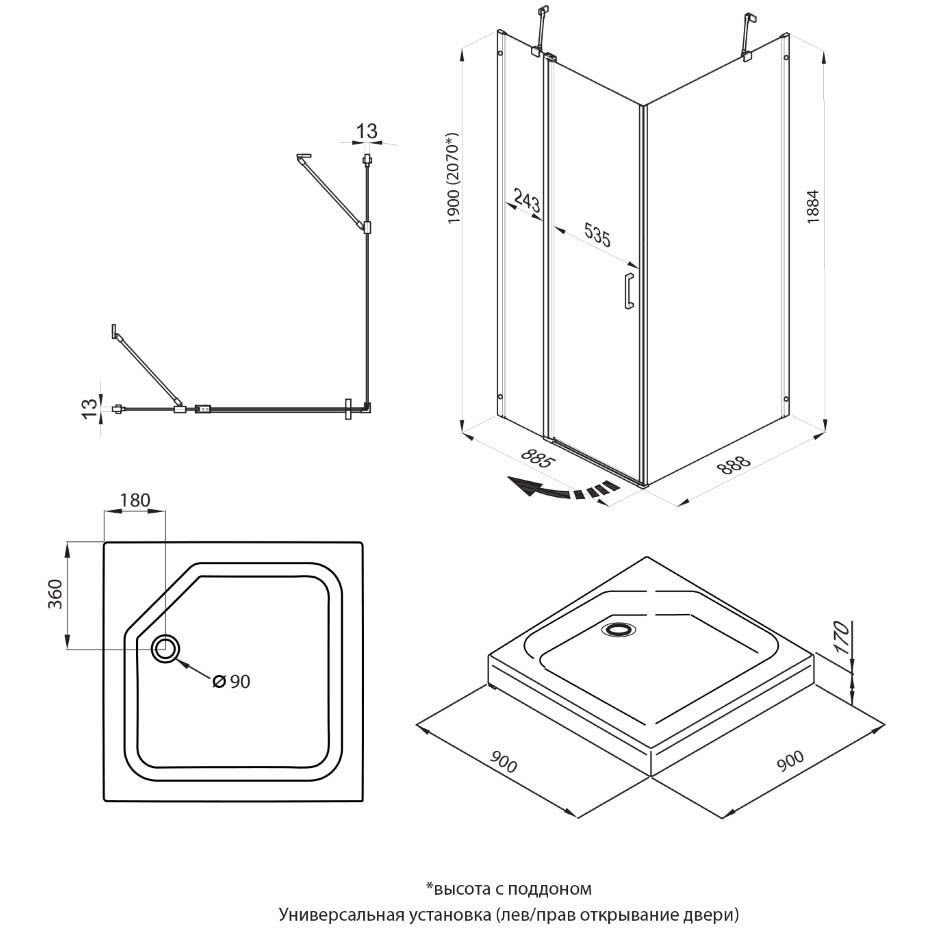 13

13

1900 (2070*)

243

535

1884

885

888

180

360

Ø 90

170

900

900

*высота с поддоном
Универсальная установка (лев/прав открывание двери)