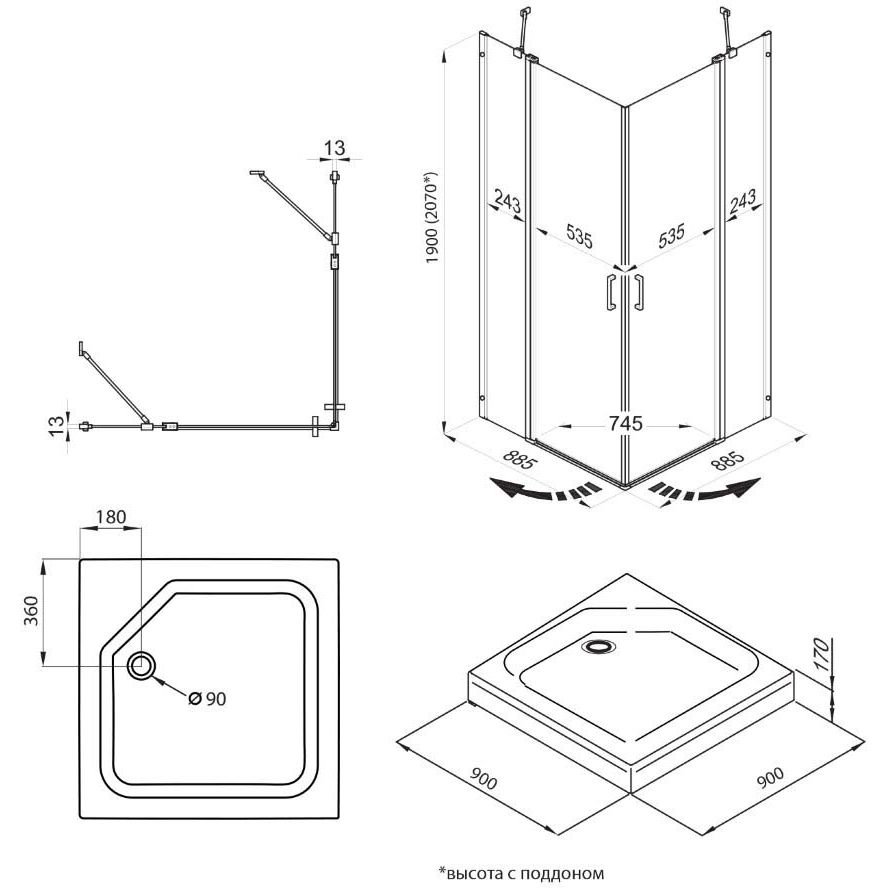 13

13

1900 (2070*)

243

535

535

243

745

885

885

180

360

Ø 90

170

900

900

*высота с поддоном