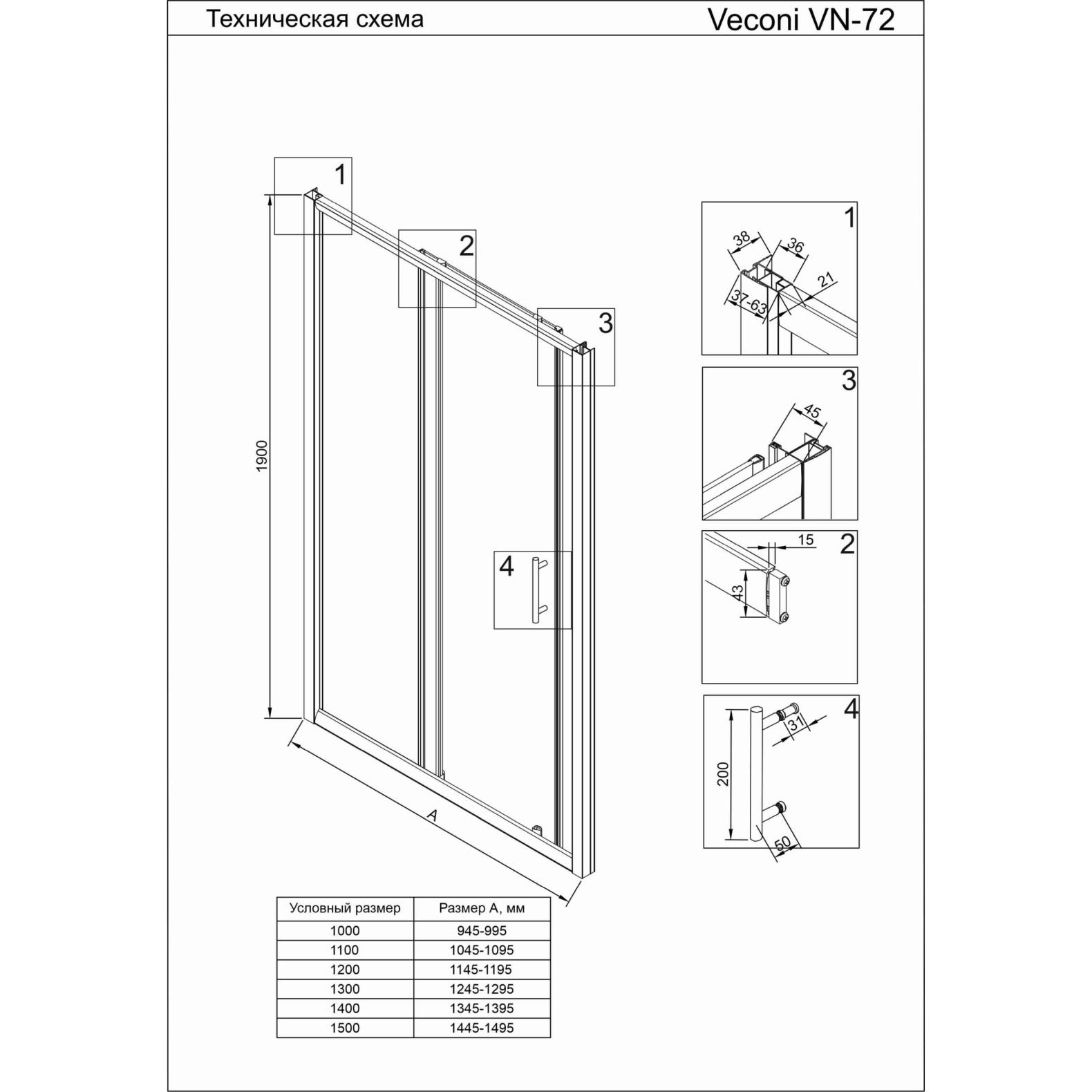 Техническая схема

Veconi VN-72

1

2

3

4

1900

A

1

38

36

21

37-63

3

45

2

15

43

4

31

200

50

| Условный размер | Размер А, мм |
|---|---|
| 1000 | 945-995 |
| 1100 | 1045-1095 |
| 1200 | 1145-1195 |
| 1300 | 1245-1295 |
| 1400 | 1345-1395 |
| 1500 | 1445-1495 |