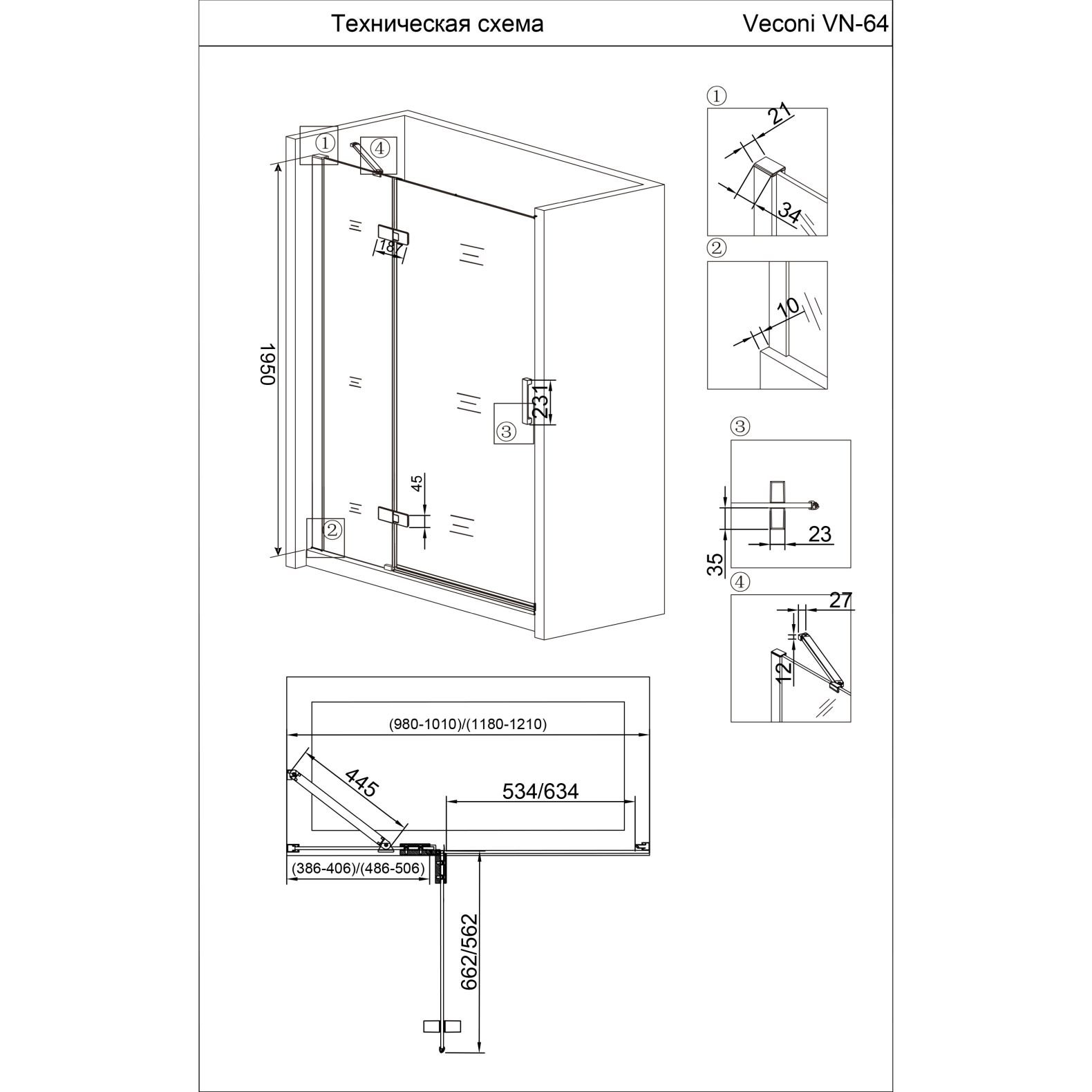 Техническая схема

Veconi VN-64

①
④
187
1950
231
③
45
②

①
21
34

②
10

③
23
35

④
27
12

(980-1010)/(1180-1210)
445
534/634
(386-406)/(486-506)
662/562