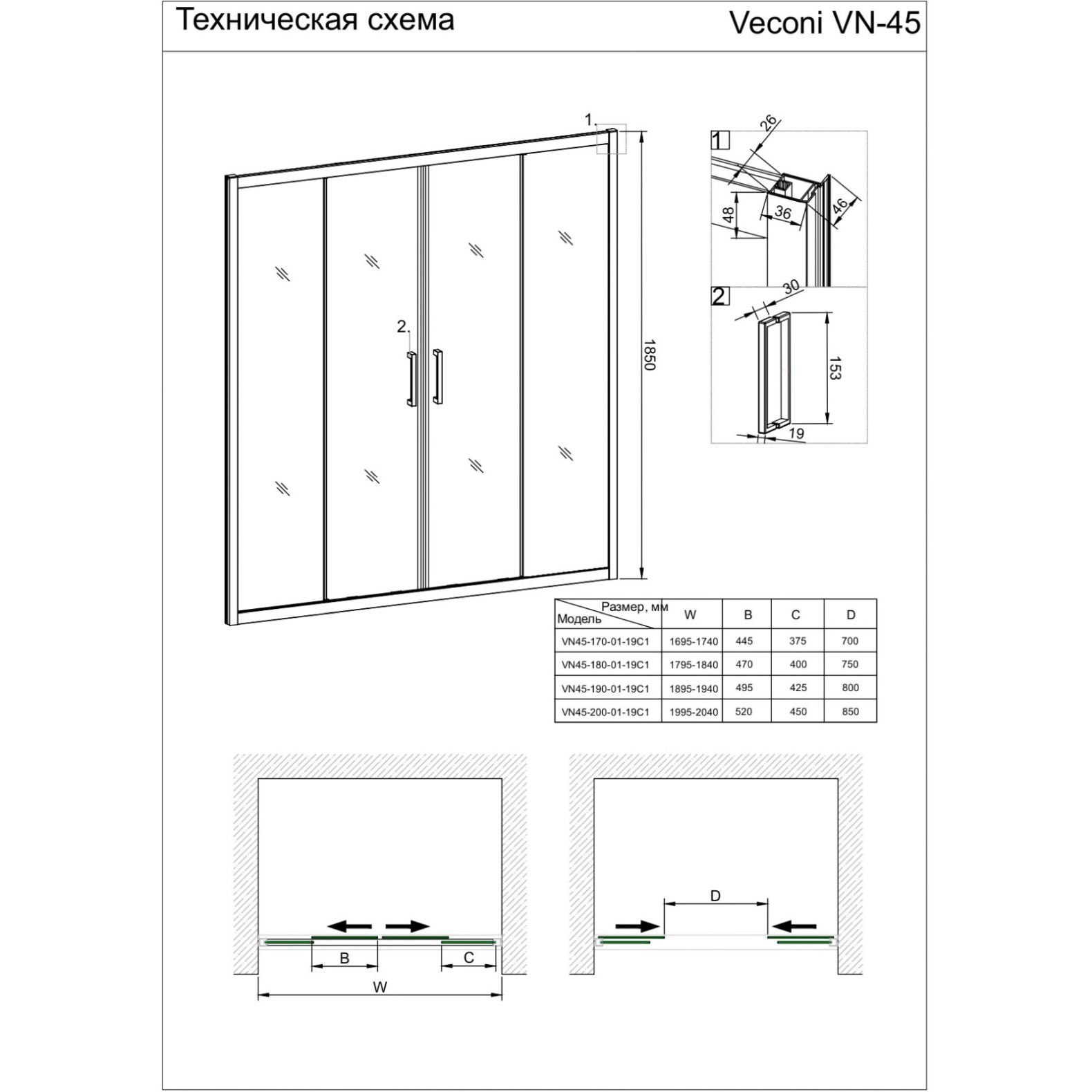 Техническая схема

Veconi VN-45

1.

2.

1850

1

26

48

36

46

2

30

153

19

| Размер, мм Модель | W | B | C | D |
|---|---|---|---|---|
| VN45-170-01-19C1 | 1695-1740 | 445 | 375 | 700 |
| VN45-180-01-19C1 | 1795-1840 | 470 | 400 | 750 |
| VN45-190-01-19C1 | 1895-1940 | 495 | 425 | 800 |
| VN45-200-01-19C1 | 1995-2040 | 520 | 450 | 850 |

B

C

W

D