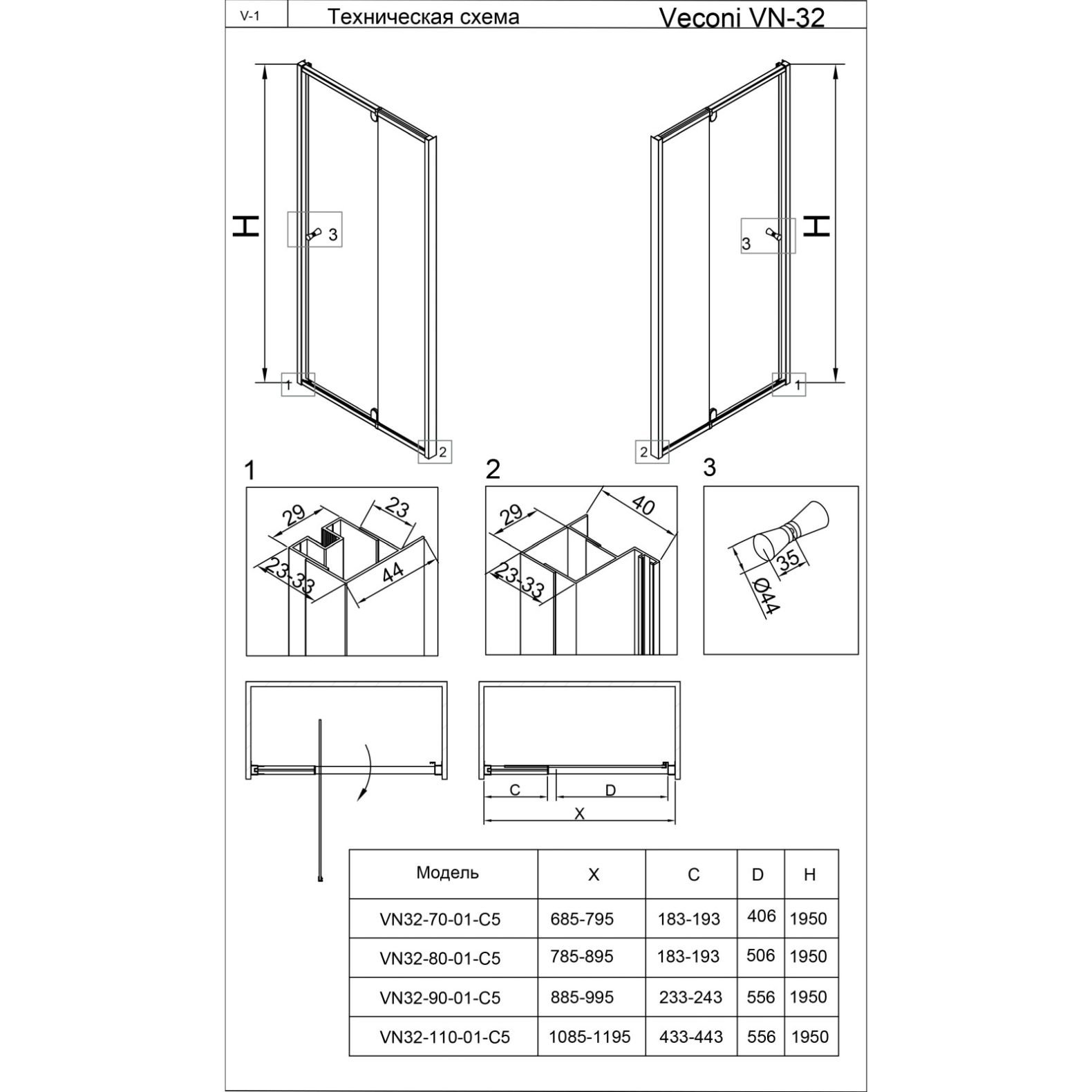 V-1 Техническая схема Veconi VN-32

H

3

1

2

H

3

1

2

1

29

23

23-33

44

2

29

40

23-33

3

35

Ø44

C

D

X

| Модель | X | C | D | H |
|---|---|---|---|---|
| VN32-70-01-C5 | 685-795 | 183-193 | 406 | 1950 |
| VN32-80-01-C5 | 785-895 | 183-193 | 506 | 1950 |
| VN32-90-01-C5 | 885-995 | 233-243 | 556 | 1950 |
| VN32-110-01-C5 | 1085-1195 | 433-443 | 556 | 1950 |