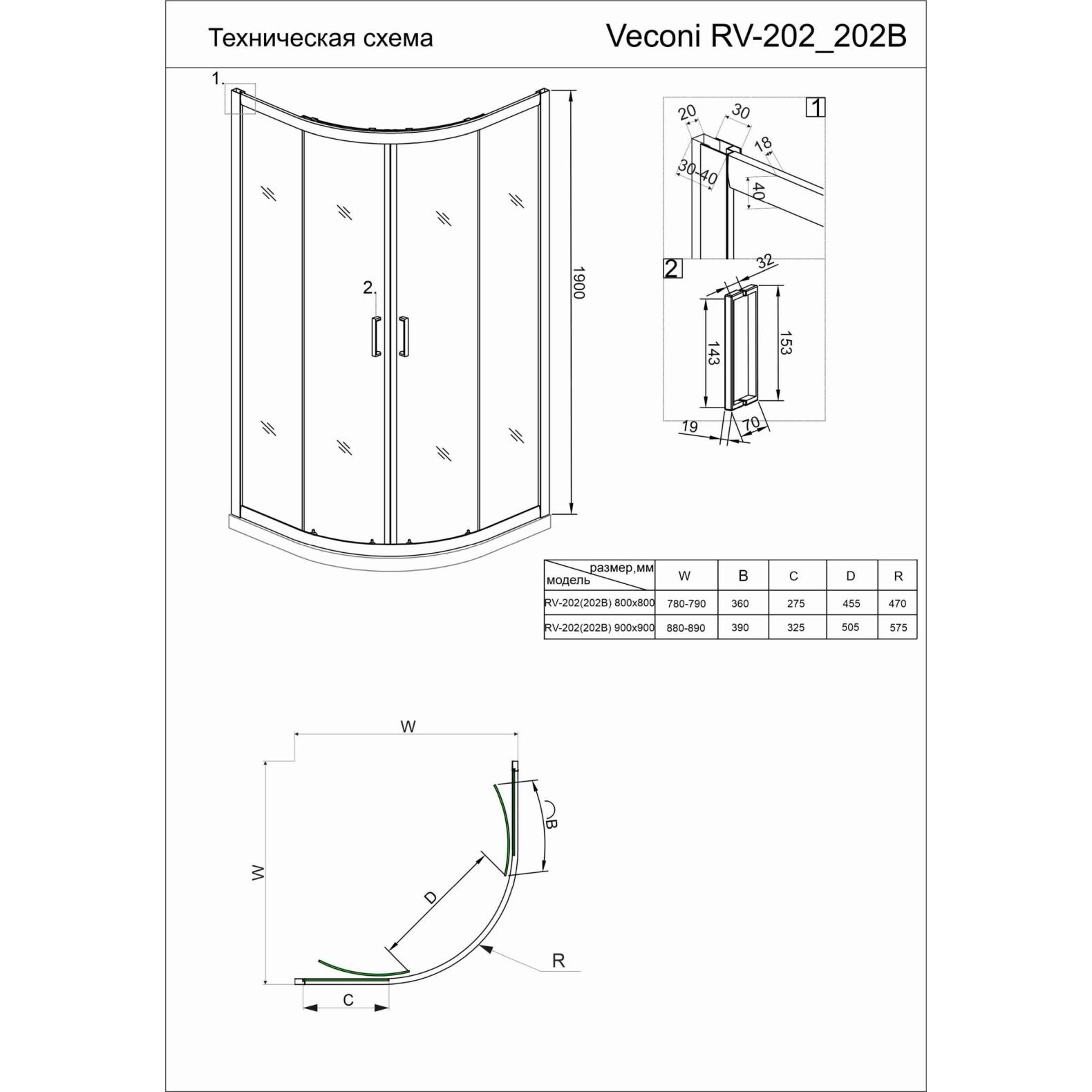 Техническая схема

Veconi RV-202_202B

1.

2.

1900

1

20

30

18

30-40

40

2

32

143

153

19

70

| размер,мм модель | W | B | C | D | R |
|---|---|---|---|---|---|
| RV-202(202B) 800x800 | 780-790 | 360 | 275 | 455 | 470 |
| RV-202(202B) 900x900 | 880-890 | 390 | 325 | 505 | 575 |

W

W

B

D

R

C