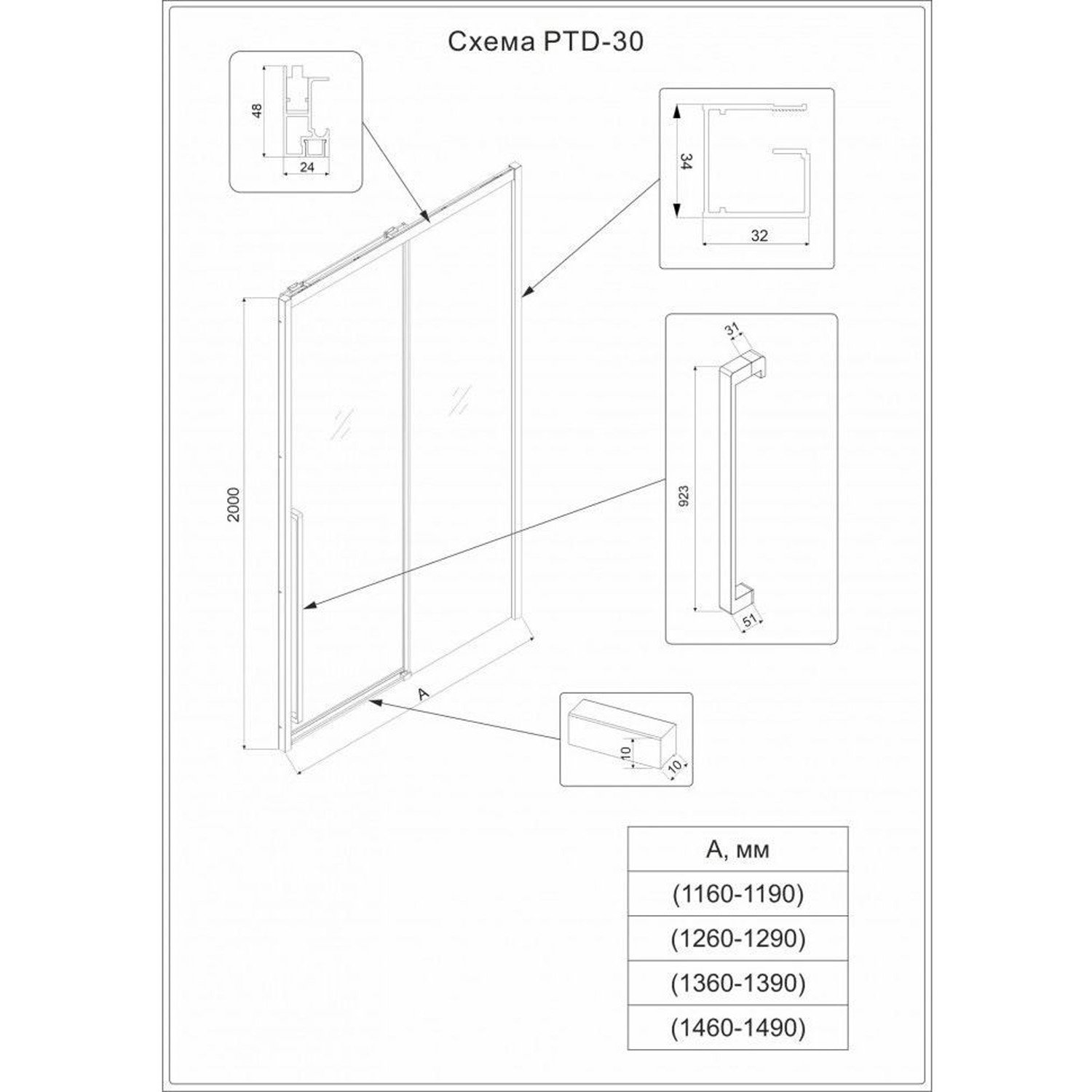 Схема PTD-30

48

24

34

32

31

923

51

2000

A

10

10

| A, мм |
|---|
| (1160-1190) |
| (1260-1290) |
| (1360-1390) |
| (1460-1490) |