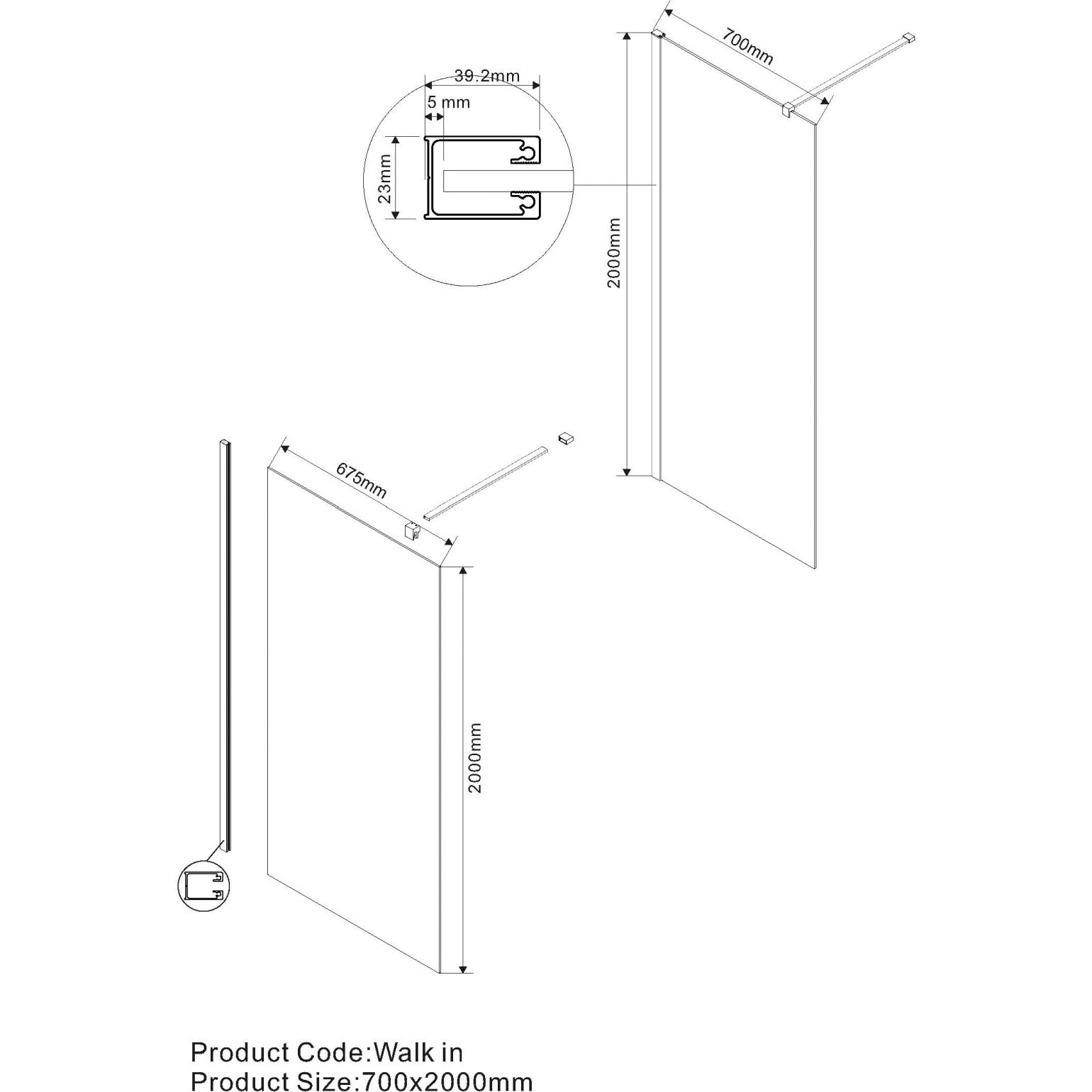 700mm

39.2mm

5 mm

23mm

2000mm

675mm

2000mm

Product Code:Walk in
Product Size:700x2000mm