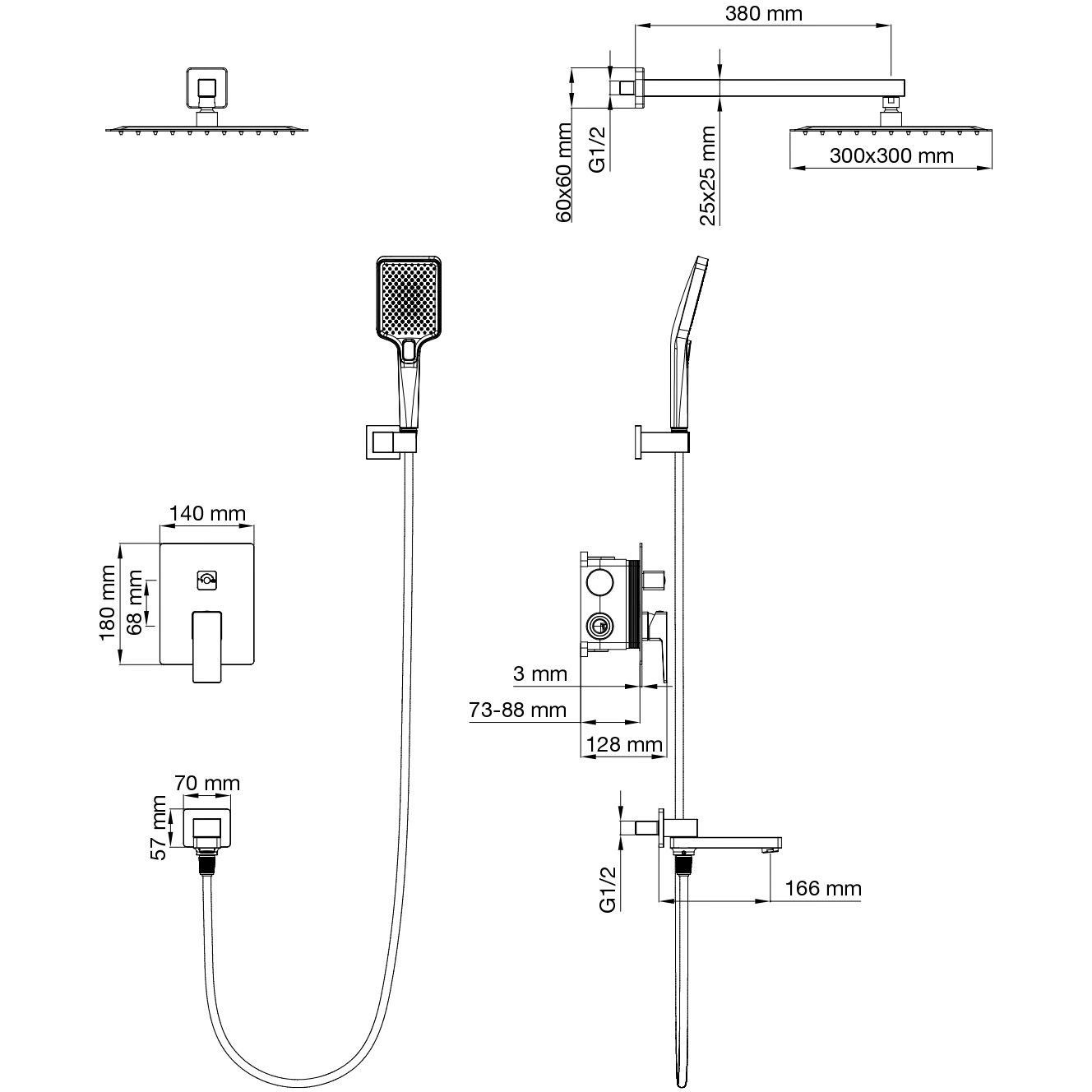 380 mm

60x60 mm

G1/2

25x25 mm

300x300 mm

140 mm

180 mm

68 mm

3 mm

73-88 mm

128 mm

70 mm

57 mm

G1/2

166 mm