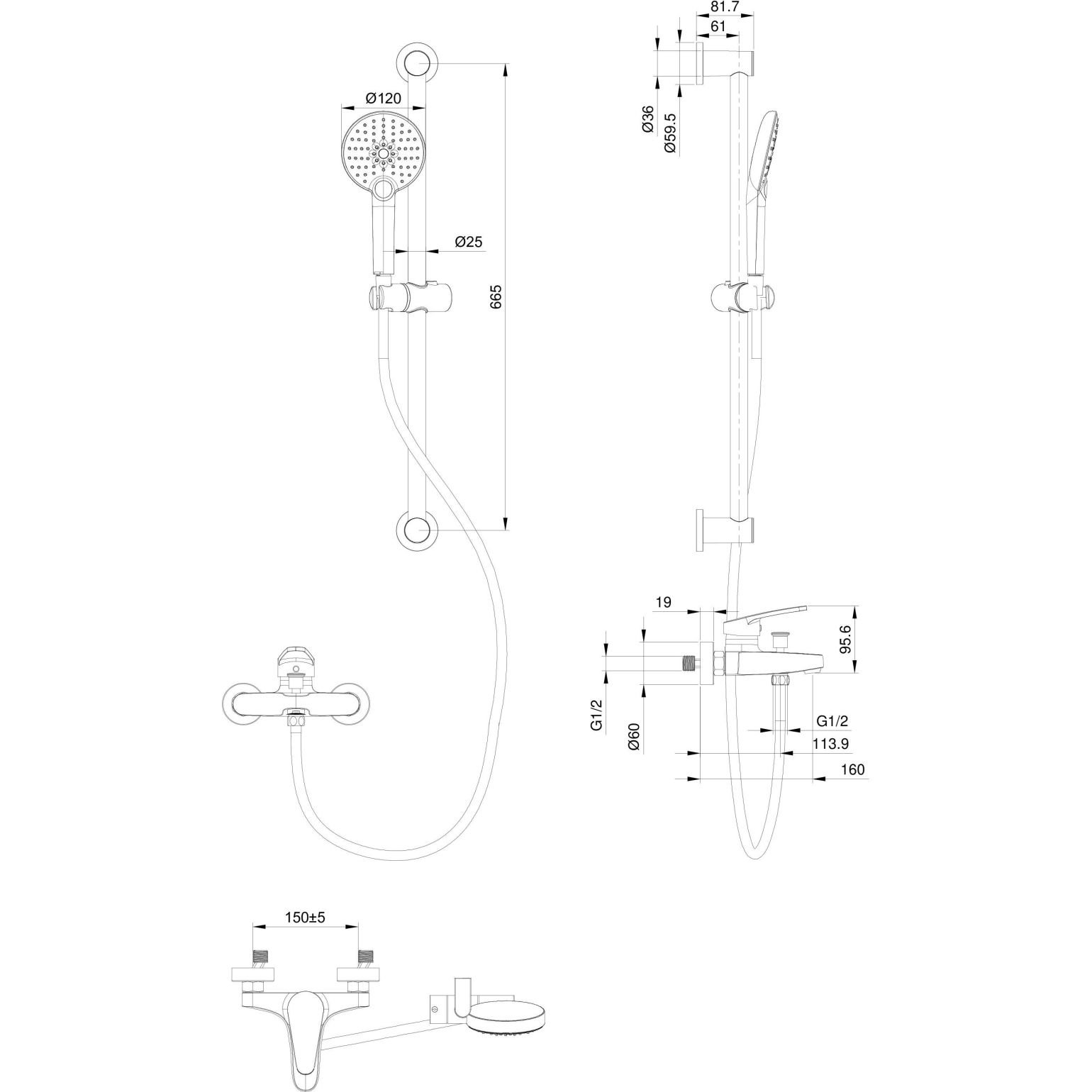 Ø120

Ø25

665

81.7

61

Ø36

Ø59.5

19

95.6

G1/2

Ø60

G1/2

113.9

160

150±5