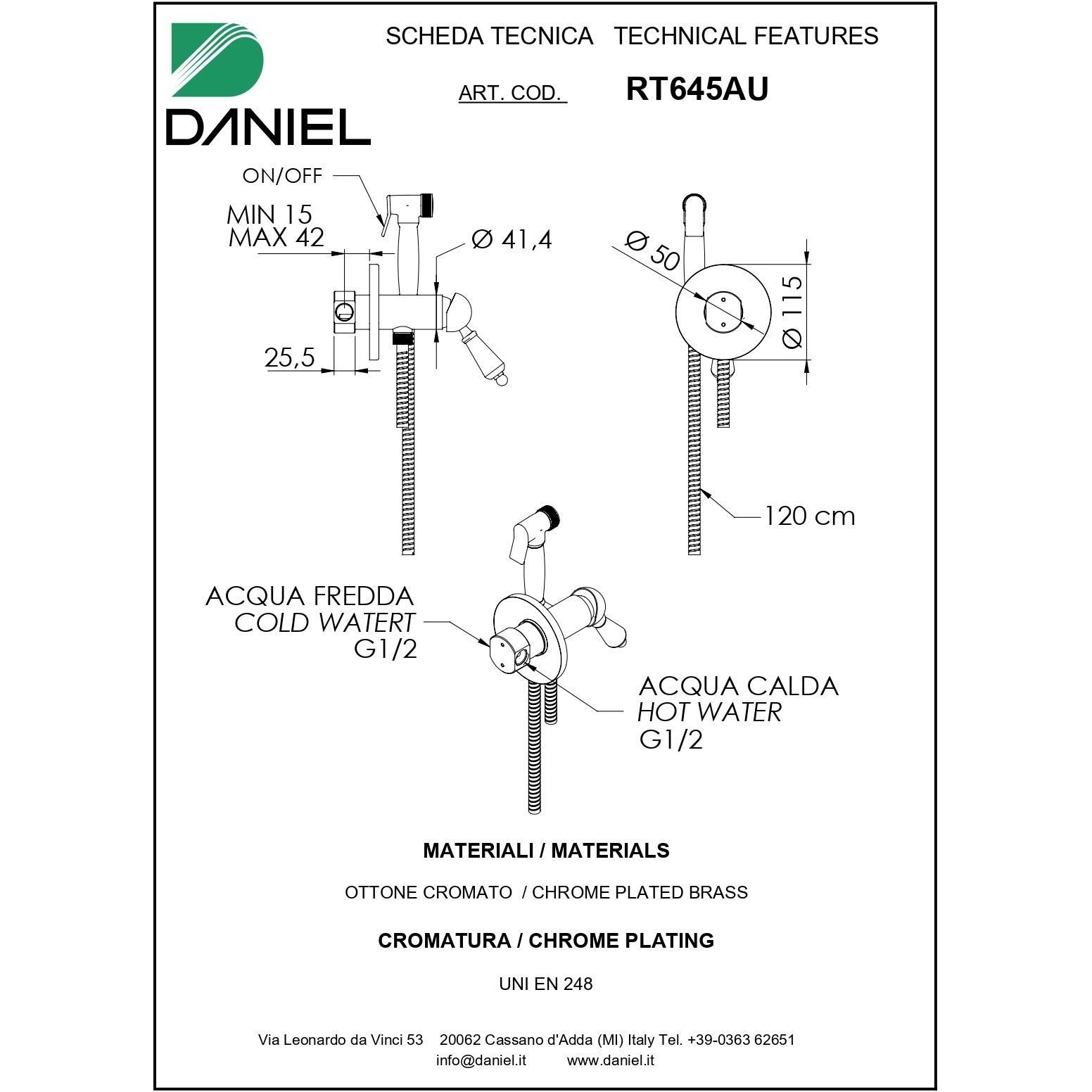 DANIEL

SCHEDA TECNICA TECHNICAL FEATURES

ART. COD. RT645AU

ON/OFF

MIN 15
MAX 42

Ø 41,4

25,5

Ø 50

Ø 115

120 cm

ACQUA FREDDA
COLD WATERT
G1/2

ACQUA CALDA
HOT WATER
G1/2

MATERIALI / MATERIALS

OTTONE CROMATO / CHROME PLATED BRASS

CROMATURA / CHROME PLATING

UNI EN 248

Via Leonardo da Vinci 53 20062 Cassano d'Adda (MI) Italy Tel. +39-0363 62651
info@daniel.it www.daniel.it