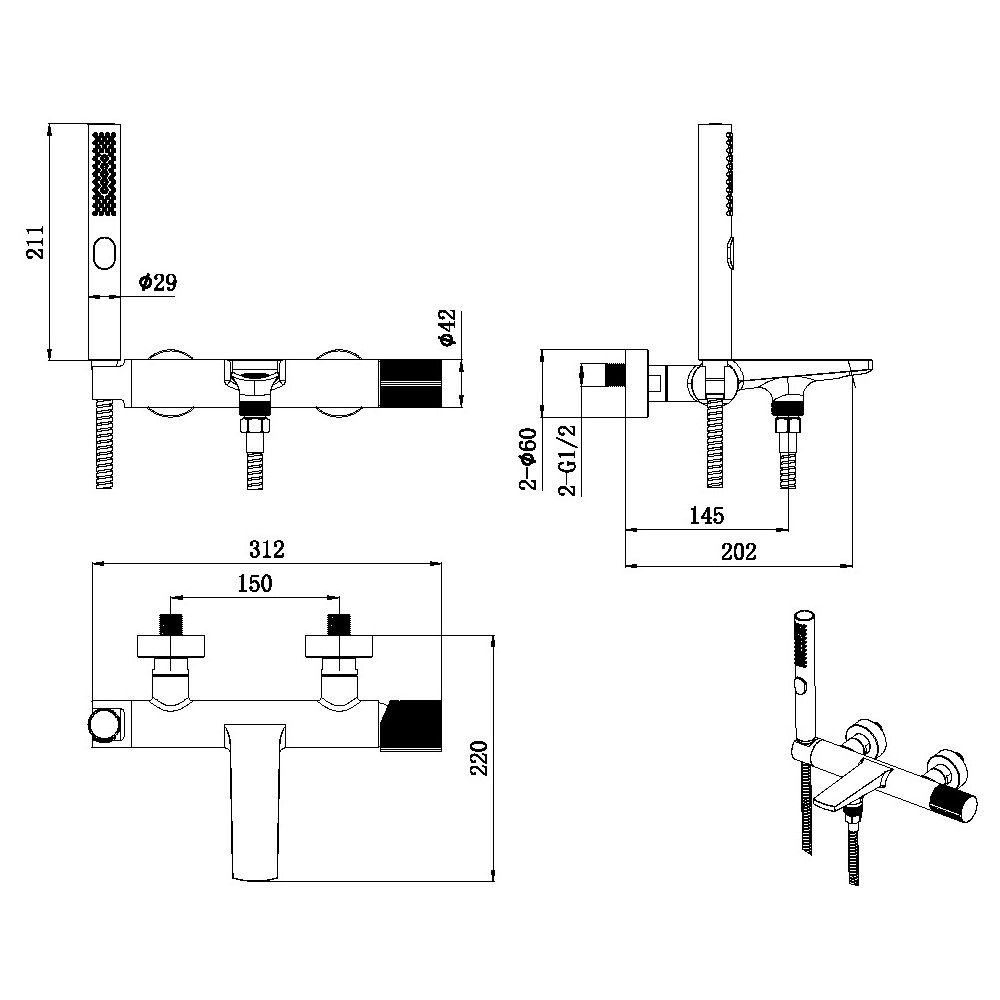 211
Φ29
Φ42
2-Φ60
2-G1/2
145
202
312
150
220