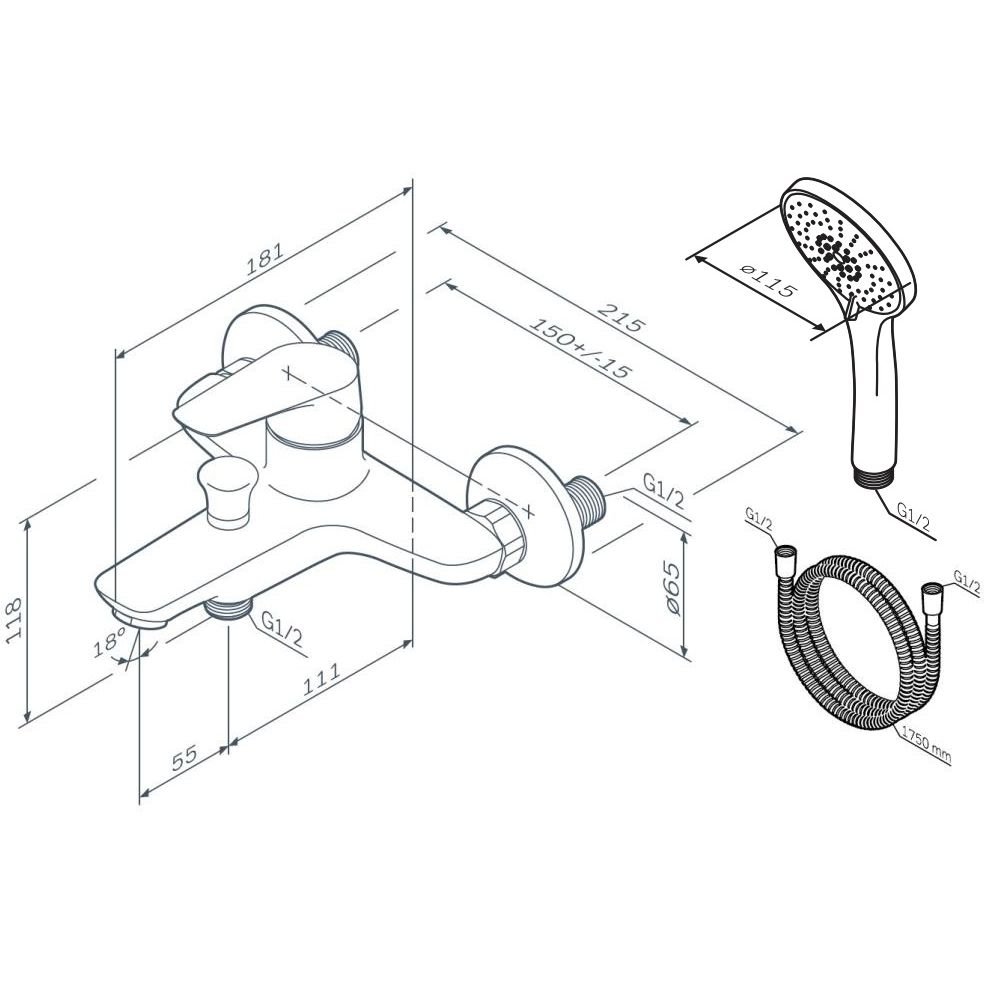 181
215
150+/-15
G1/2
ø65
118
18°
G1/2
111
55
ø115
G1/2
G1/2
G1/2
1750 mm