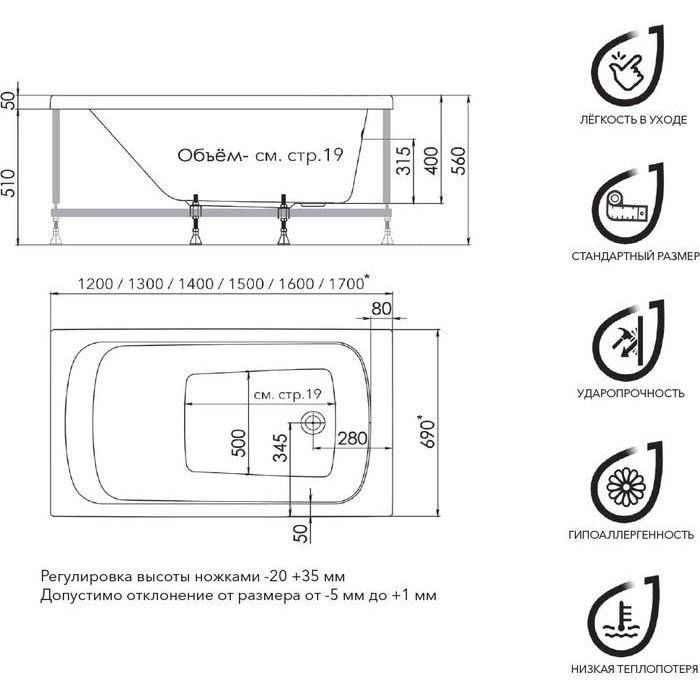 50
510
Объём- см. стр.19
315
400
560

1200 / 1300 / 1400 / 1500 / 1600 / 1700*
80
см. стр.19
500
345
280
690*
50

Регулировка высоты ножками -20 +35 мм
Допустимо отклонение от размера от -5 мм до +1 мм

ЛЁГКОСТЬ В УХОДЕ
СТАНДАРТНЫЙ РАЗМЕР
УДАРОПРОЧНОСТЬ
ГИПОАЛЛЕРГЕННОСТЬ
НИЗКАЯ ТЕПЛОПОТЕРЯ