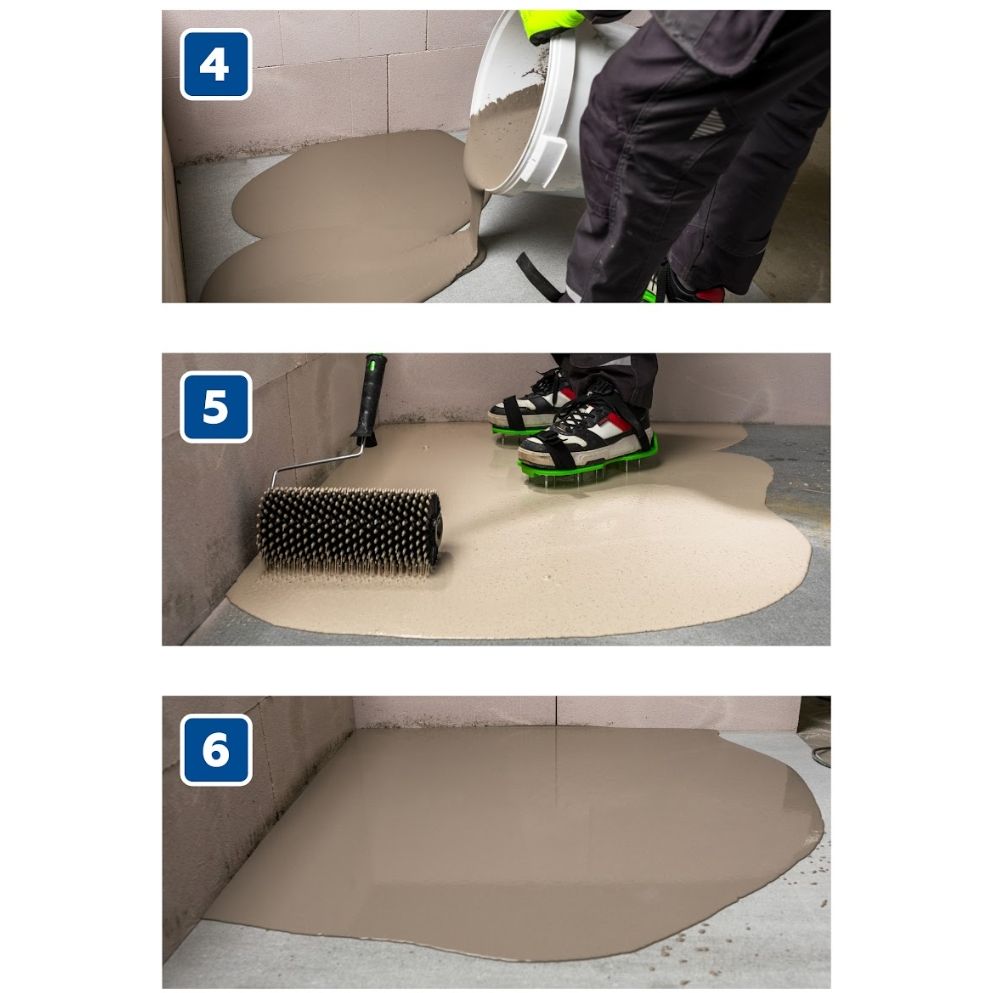 4

5

6